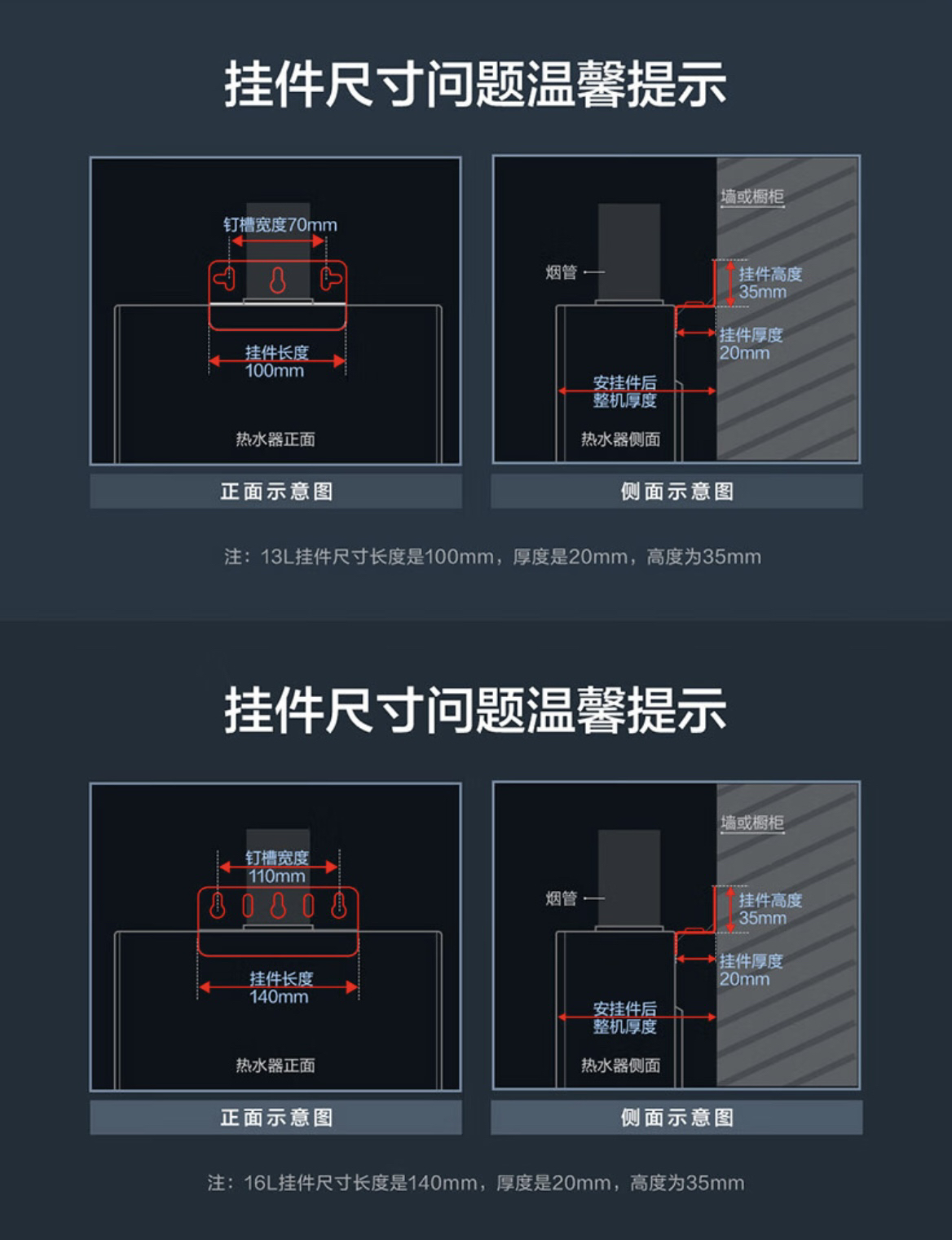 挂件尺寸问题温馨提示

钉槽宽度70mm

挂件长度
100mm

热水器正面

正面示意图

墙或橱柜

烟管

挂件高度
35mm

挂件厚度
20mm

安挂件后
整机厚度

热水器侧面

侧面示意图

注：13L挂件尺寸长度是100mm，厚度是20mm，高度为35mm

挂件尺寸问题温馨提示

钉槽宽度
110mm

挂件长度
140mm

热水器正面

正面示意图

墙或橱柜

烟管

挂件高度
35mm

挂件厚度
20mm

安挂件后
整机厚度

热水器侧面

侧面示意图

注：16L挂件尺寸长度是140mm，厚度是20mm，高度为35mm