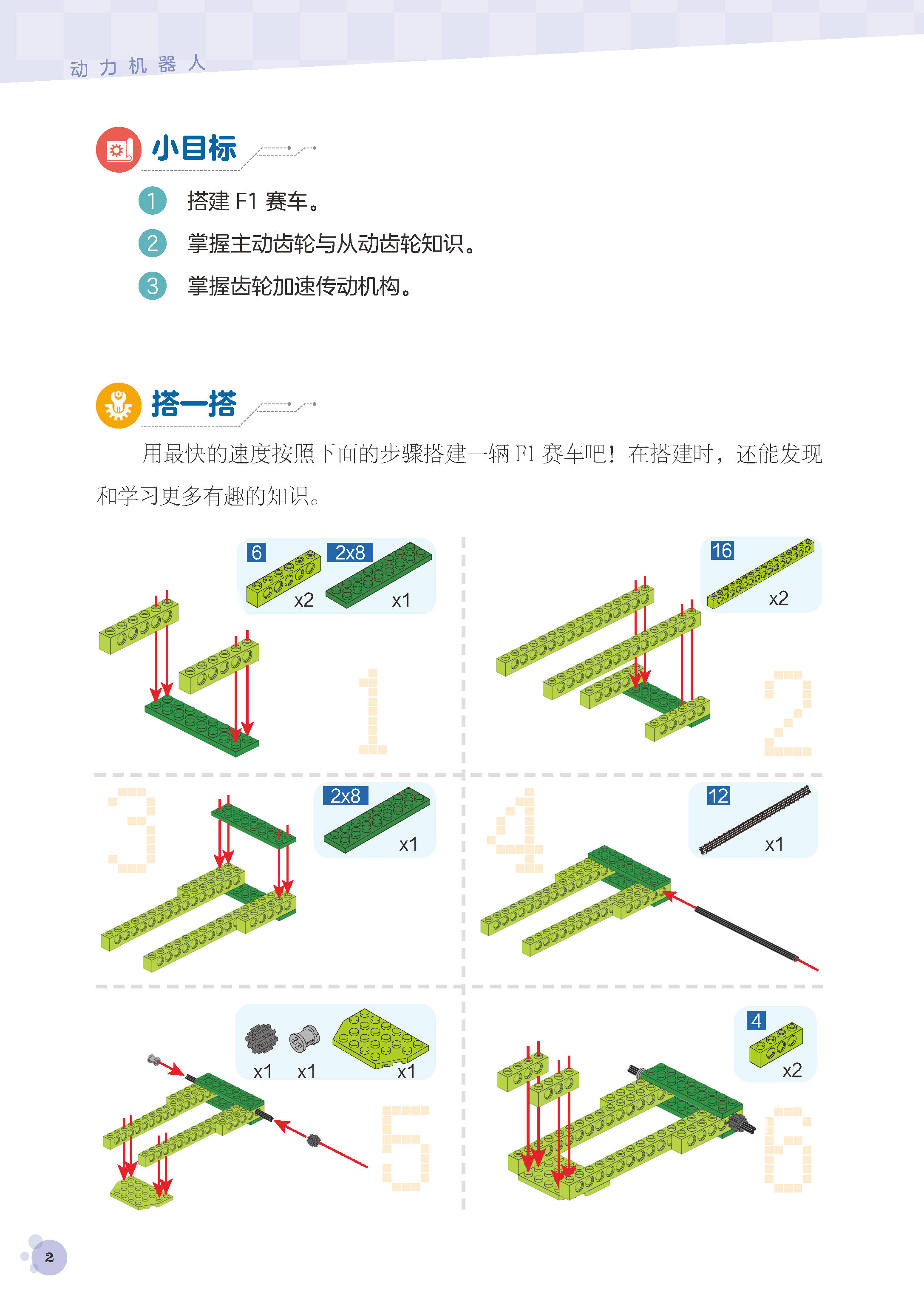 动力机器人

小目标

1 搭建 F1 赛车。
2 掌握主动齿轮与从动齿轮知识。
3 掌握齿轮加速传动机构。

搭一搭

用最快的速度按照下面的步骤搭建一辆 F1 赛车吧！在搭建时，还能发现和学习更多有趣的知识。

6 x2 2x8 x1
1

16 x2
2

3
2x8 x1

4
12 x1

x1 x1 x1
5

4 x2
6

2