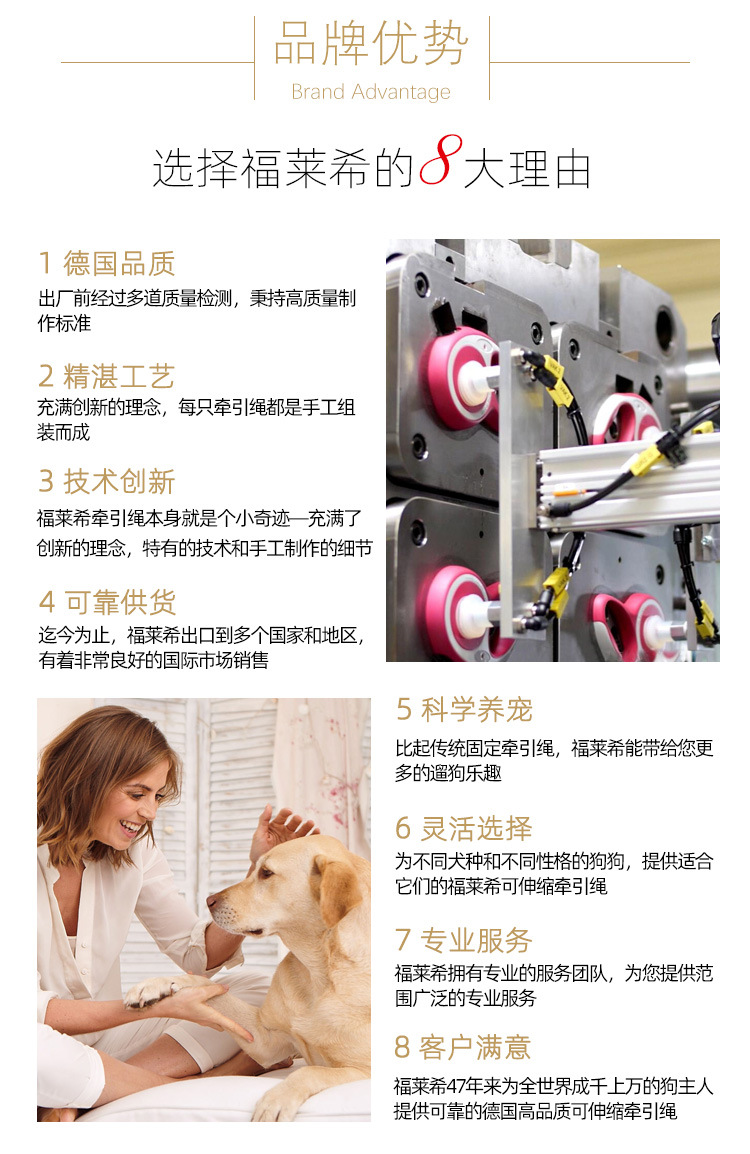 品牌优势
Brand Advantage

选择福莱希的8大理由

1 德国品质
出厂前经过多道质量检测，秉持高质量制作标准

2 精湛工艺
充满创新的理念，每只牵引绳都是手工组装而成

3 技术创新
福莱希牵引绳本身就是个小奇迹—充满了创新的理念，特有的技术和手工制作的细节

4 可靠供货
迄今为止，福莱希出口到多个国家和地区，有着非常良好的国际市场销售

5 科学养宠
比起传统固定牵引绳，福莱希能带给您更多的遛狗乐趣

6 灵活选择
为不同犬种和不同性格的狗狗，提供适合它们的福莱希可伸缩牵引绳

7 专业服务
福莱希拥有专业的服务团队，为您提供范围广泛的专业服务

8 客户满意
福莱希47年来为全世界成千上万的狗主人提供可靠的德国高品质可伸缩牵引绳