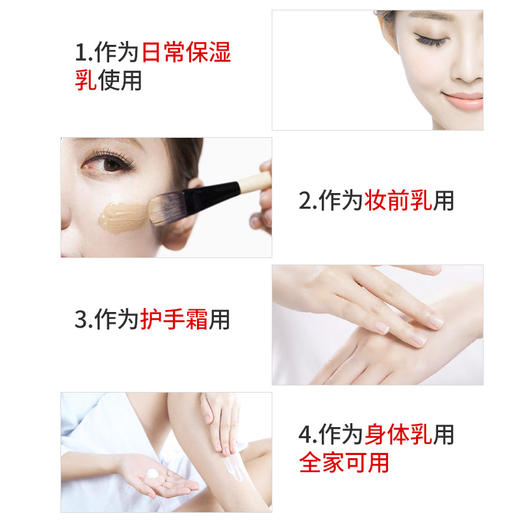 1.作为日常保湿乳使用

2.作为妆前乳用

3.作为护手霜用

4.作为身体乳用
全家可用