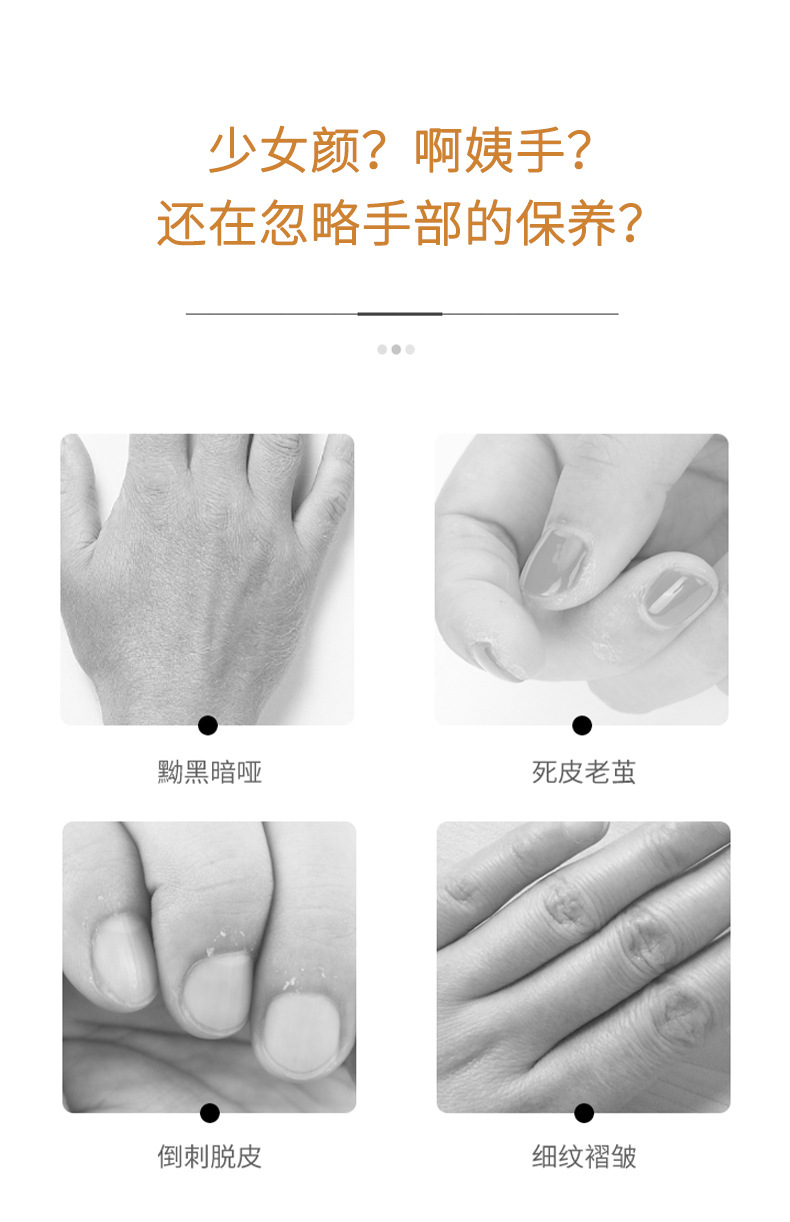 少女颜？啊姨手？
还在忽略手部的保养？

黝黑暗哑

死皮老茧

倒刺脱皮

细纹褶皱