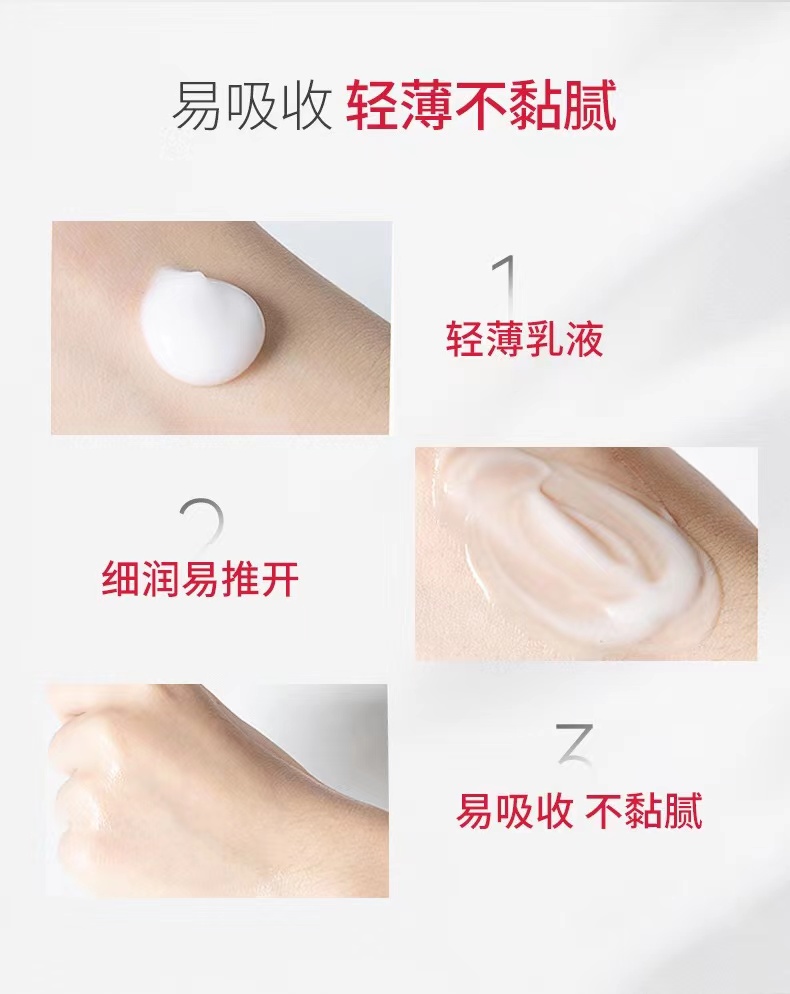 易吸收 轻薄不黏腻

1
轻薄乳液

2
细润易推开

3
易吸收 不黏腻