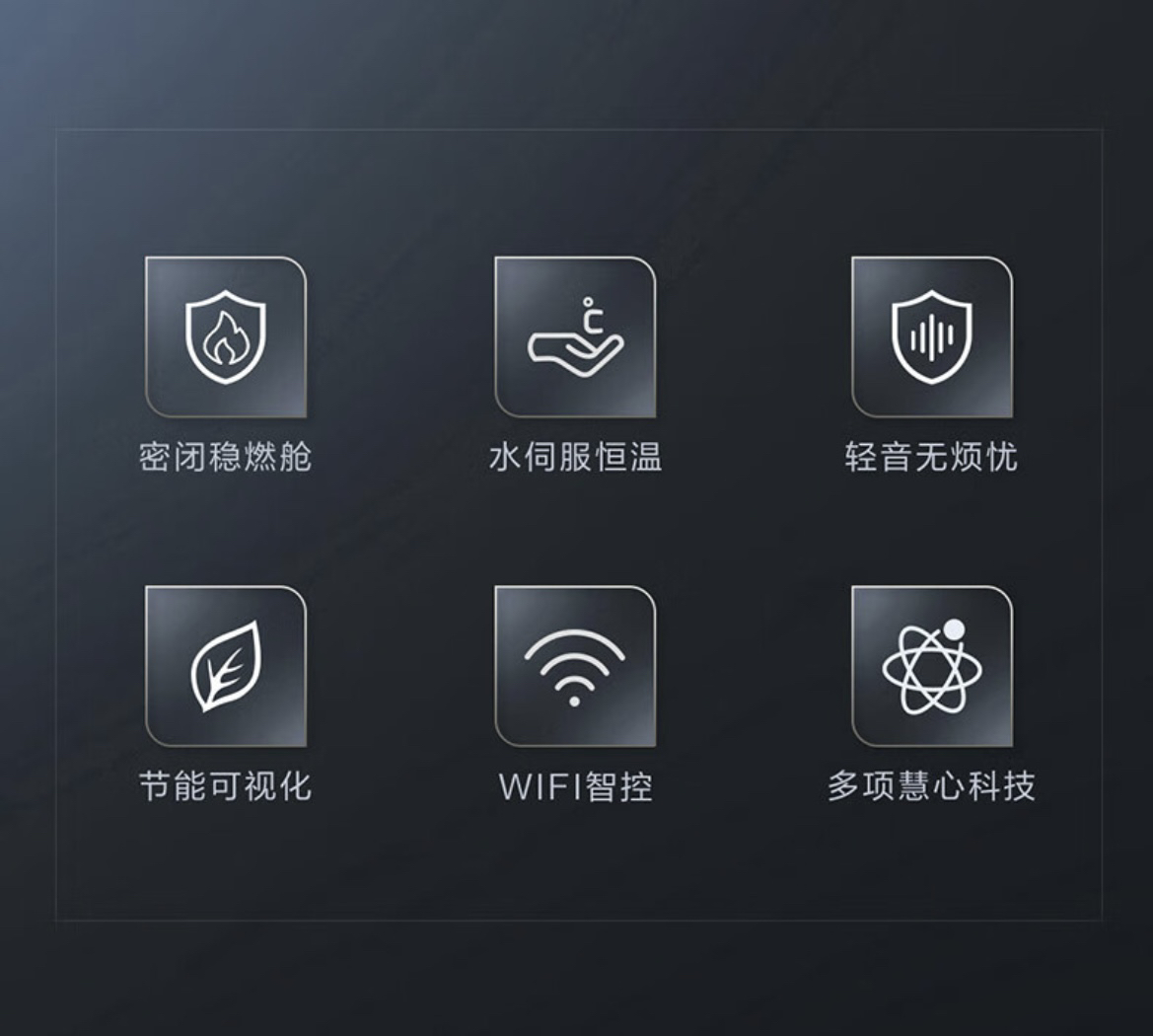 密闭稳燃舱

水伺服恒温

轻音无烦忧

节能可视化

WIFI智控

多项慧心科技