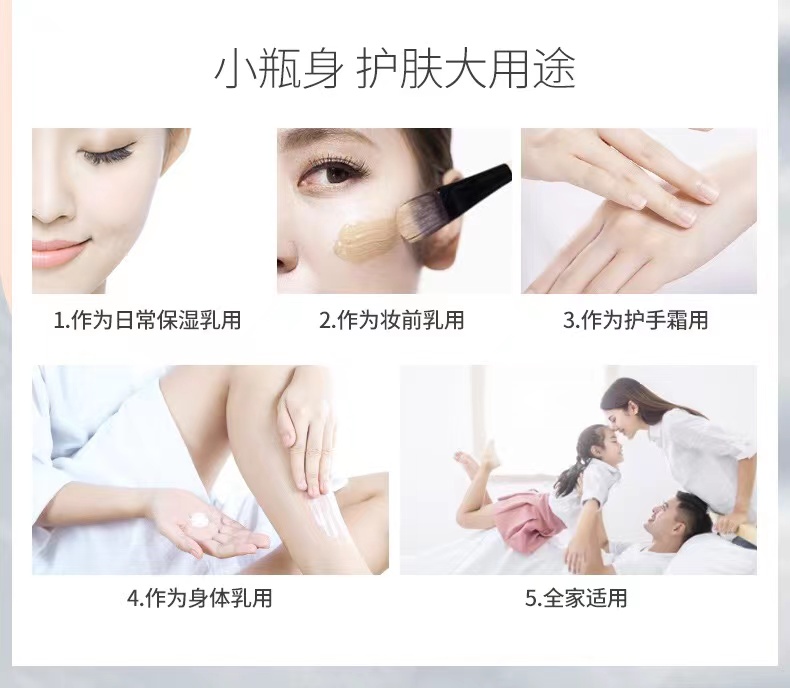 小瓶身 护肤大用途

1.作为日常保湿乳用

2.作为妆前乳用

3.作为护手霜用

4.作为身体乳用

5.全家适用