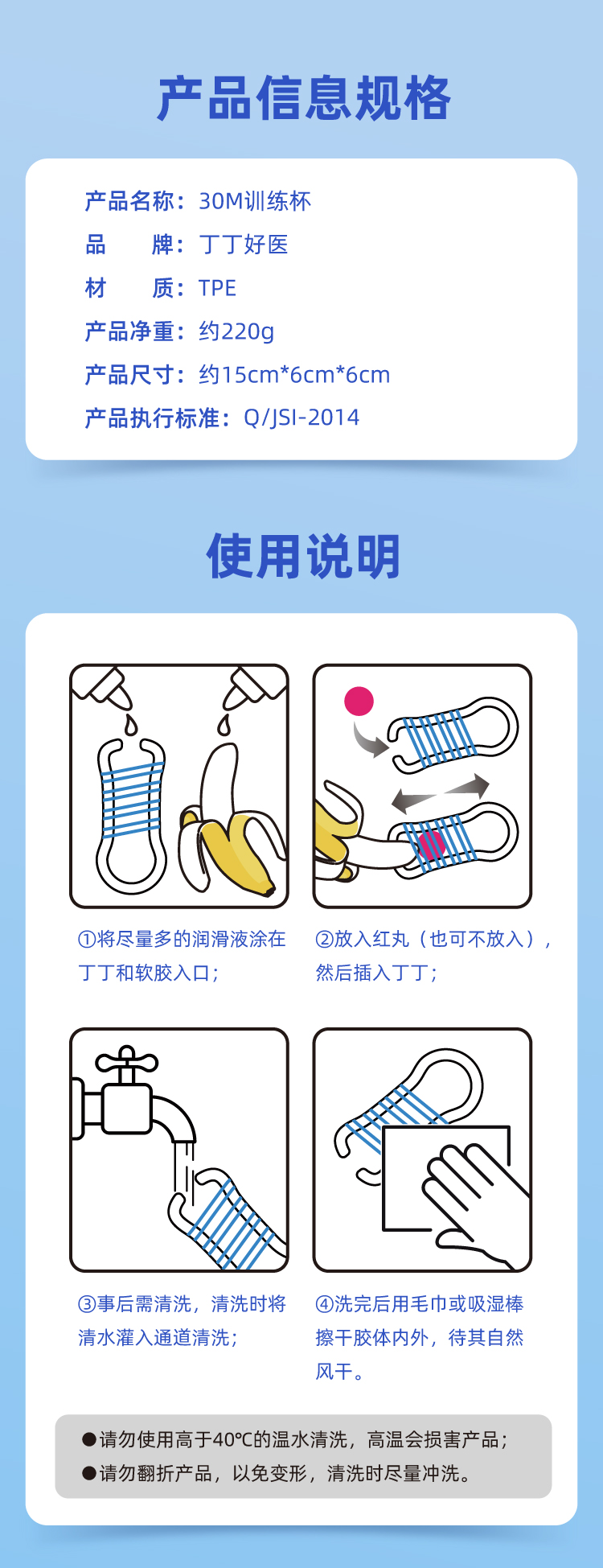 产品信息规格

产品名称：30M训练杯
品　　牌：丁丁好医
材　　质：TPE
产品净重：约220g
产品尺寸：约15cm*6cm*6cm
产品执行标准：Q/JSI-2014

使用说明

①将尽量多的润滑液涂在丁丁和软胶入口；

②放入红丸（也可不放入），然后插入丁丁；

③事后需清洗，清洗时将清水灌入通道清洗；

④洗完后用毛巾或吸湿棒擦干胶体内外，待其自然风干。

●请勿使用高于40℃的温水清洗，高温会损害产品；
●请勿翻折产品，以免变形，清洗时尽量冲洗。