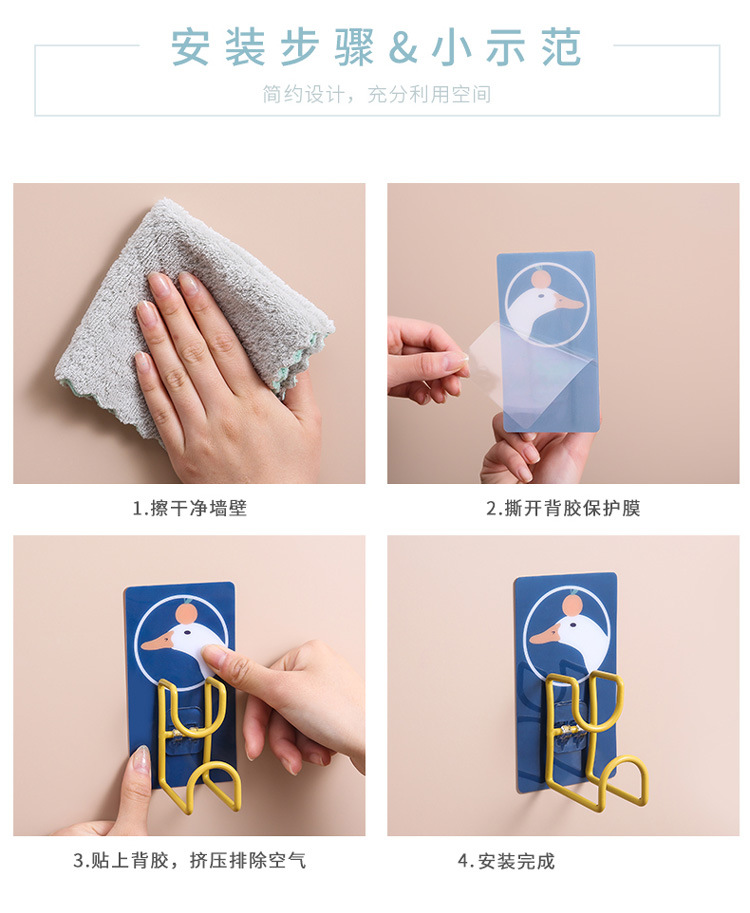 安装步骤&小示范

简约设计，充分利用空间

1.擦干净墙壁

2.撕开背胶保护膜

3.贴上背胶，挤压排除空气

4.安装完成