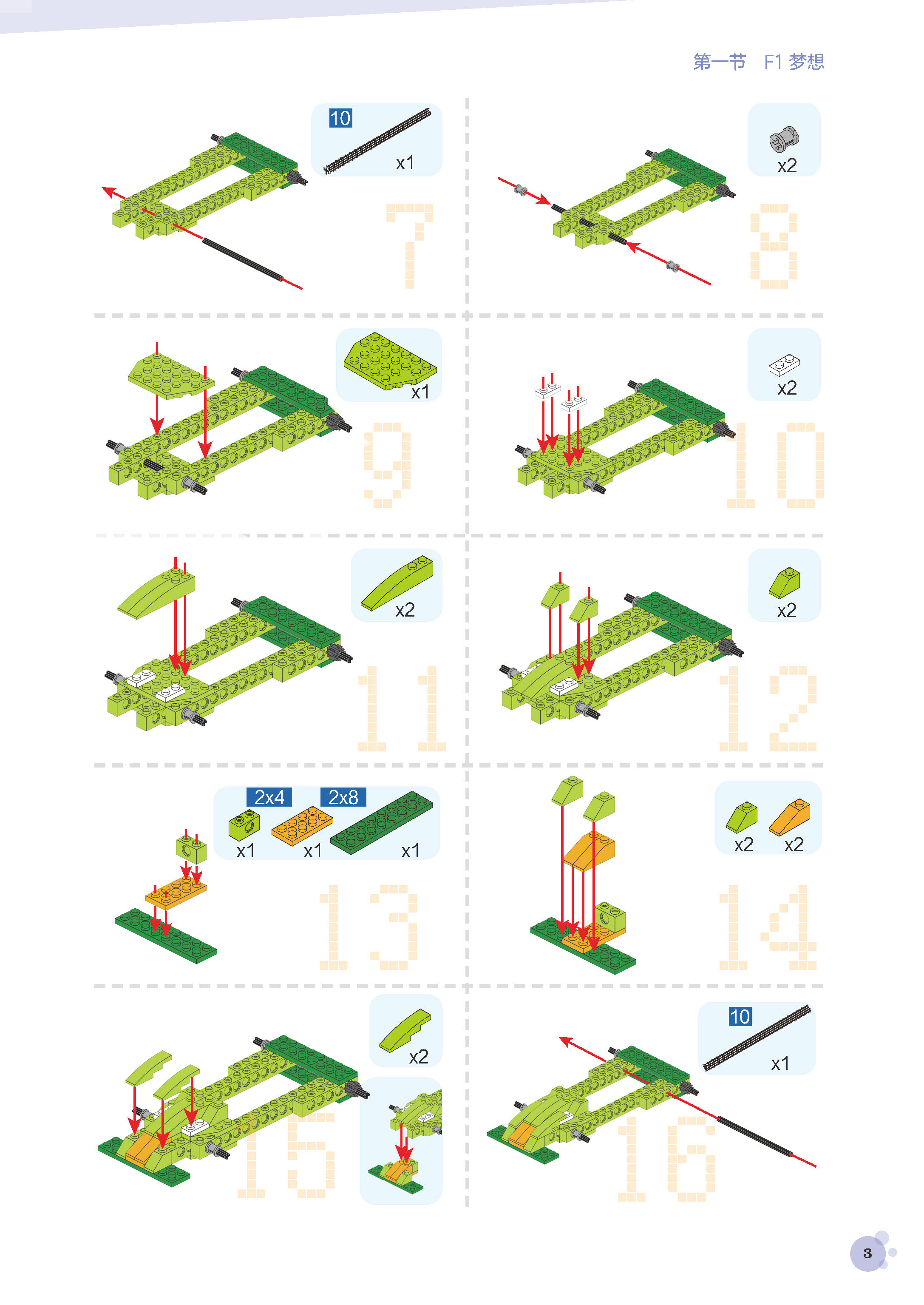 第一节　F1 梦想

10
x1
7

x2
8

x1
9

x2
10

x2
11

x2
12

2x4
2x8
x1
x1
x1
13

x2
x2
14

x2
15

10
x1
16

3