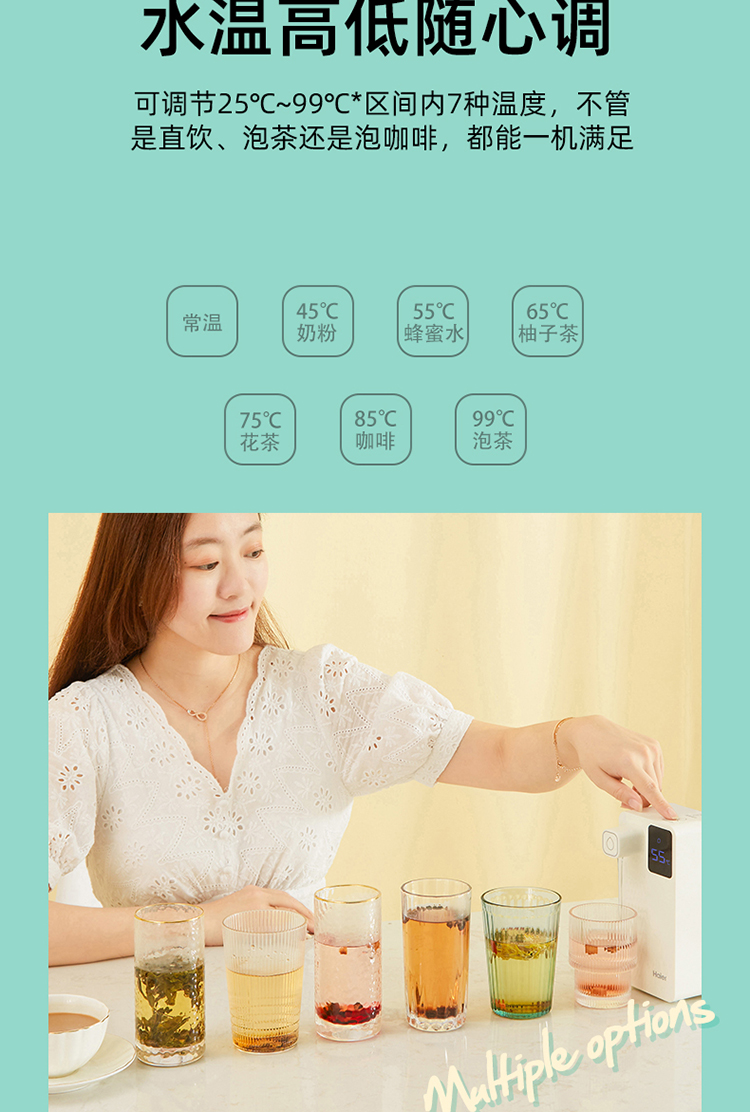 水温高低随心调

可调节25℃~99℃*区间内7种温度，不管是直饮、泡茶还是泡咖啡，都能一机满足

常温

45℃
奶粉

55℃
蜂蜜水

65℃
柚子茶

75℃
花茶

85℃
咖啡

99℃
泡茶

55

Haier

Multiple options