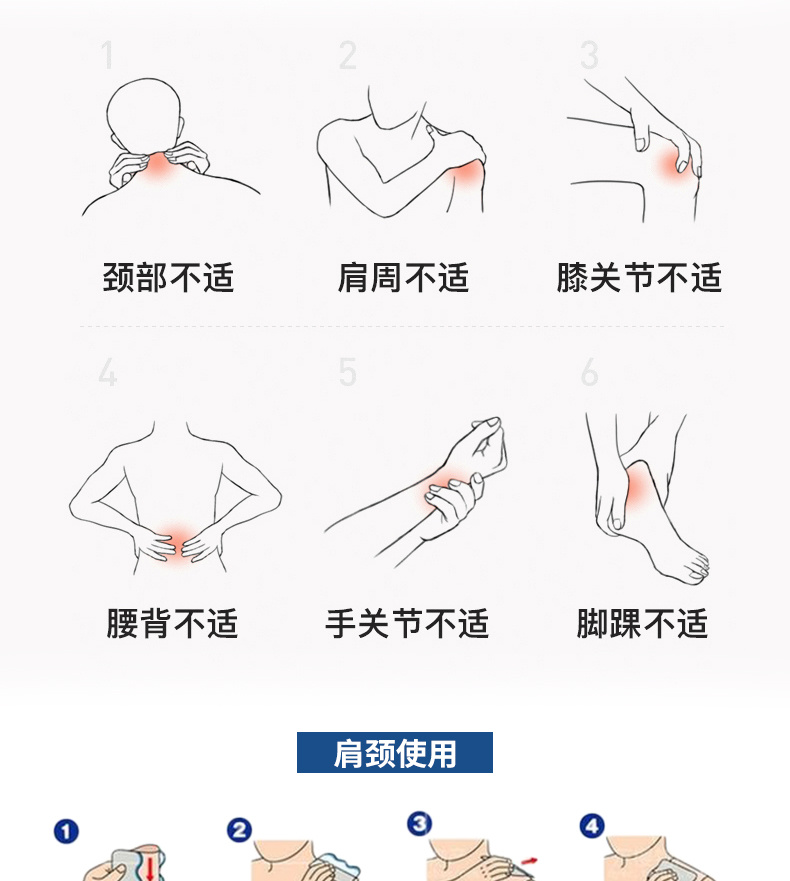 1

颈部不适

2

肩周不适

3

膝关节不适

4

腰背不适

5

手关节不适

6

脚踝不适

肩颈使用

1

2

3

4