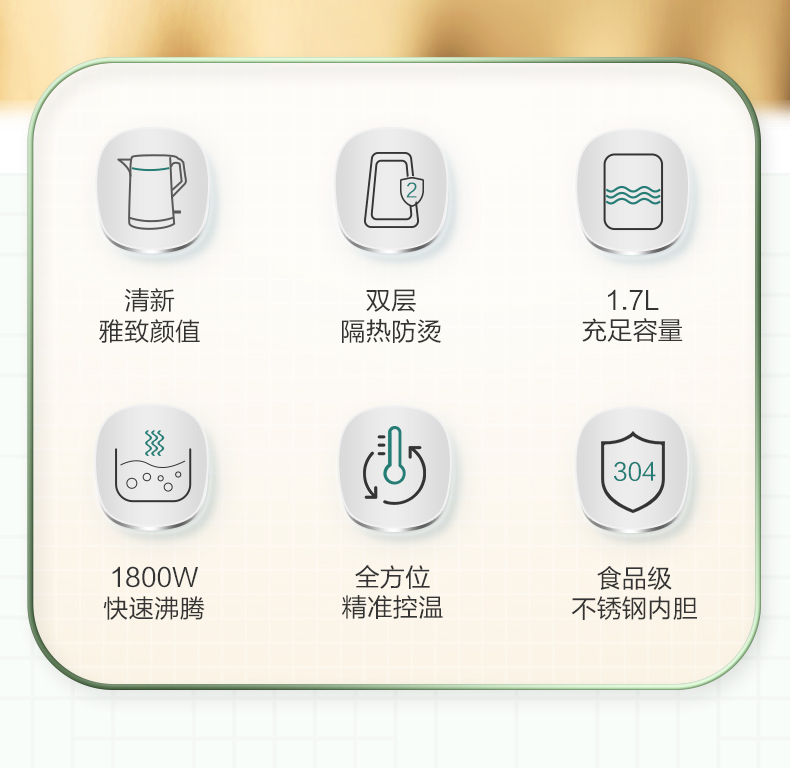 2

清新
雅致颜值

双层
隔热防烫

1.7L
充足容量

304

1800W
快速沸腾

全方位
精准控温

食品级
不锈钢内胆