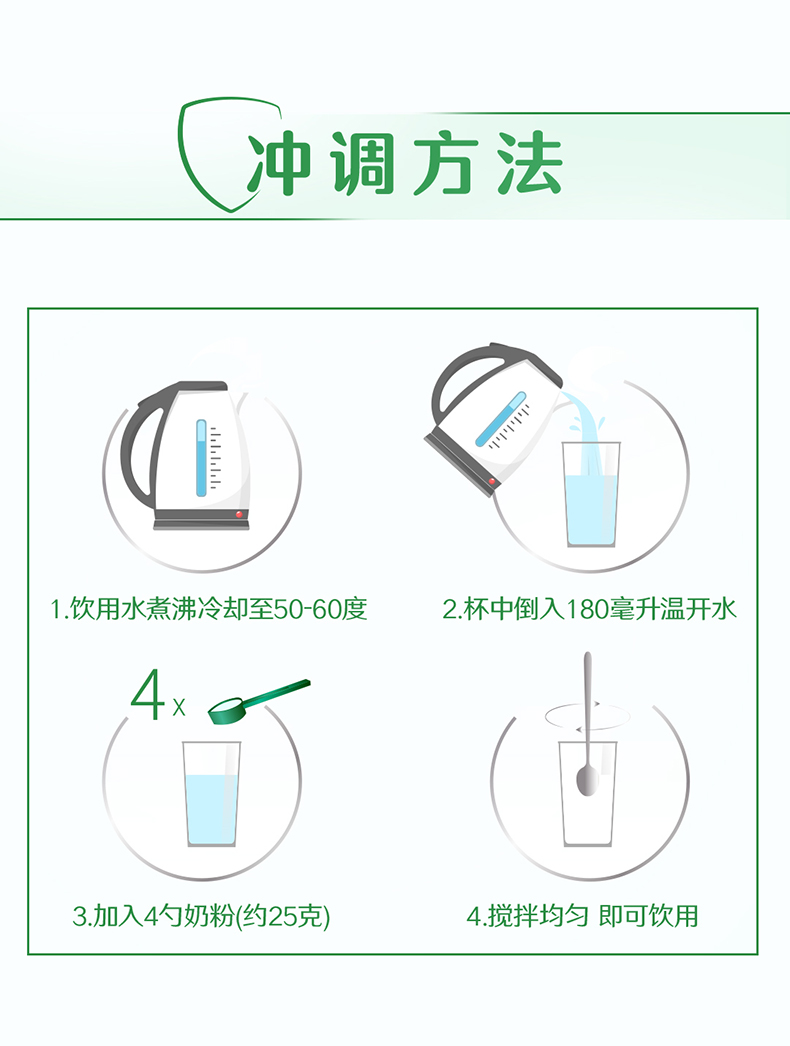 冲调方法

1.饮用水煮沸冷却至50-60度

2.杯中倒入180毫升温开水

4 x

3.加入4勺奶粉(约25克)

4.搅拌均匀 即可饮用