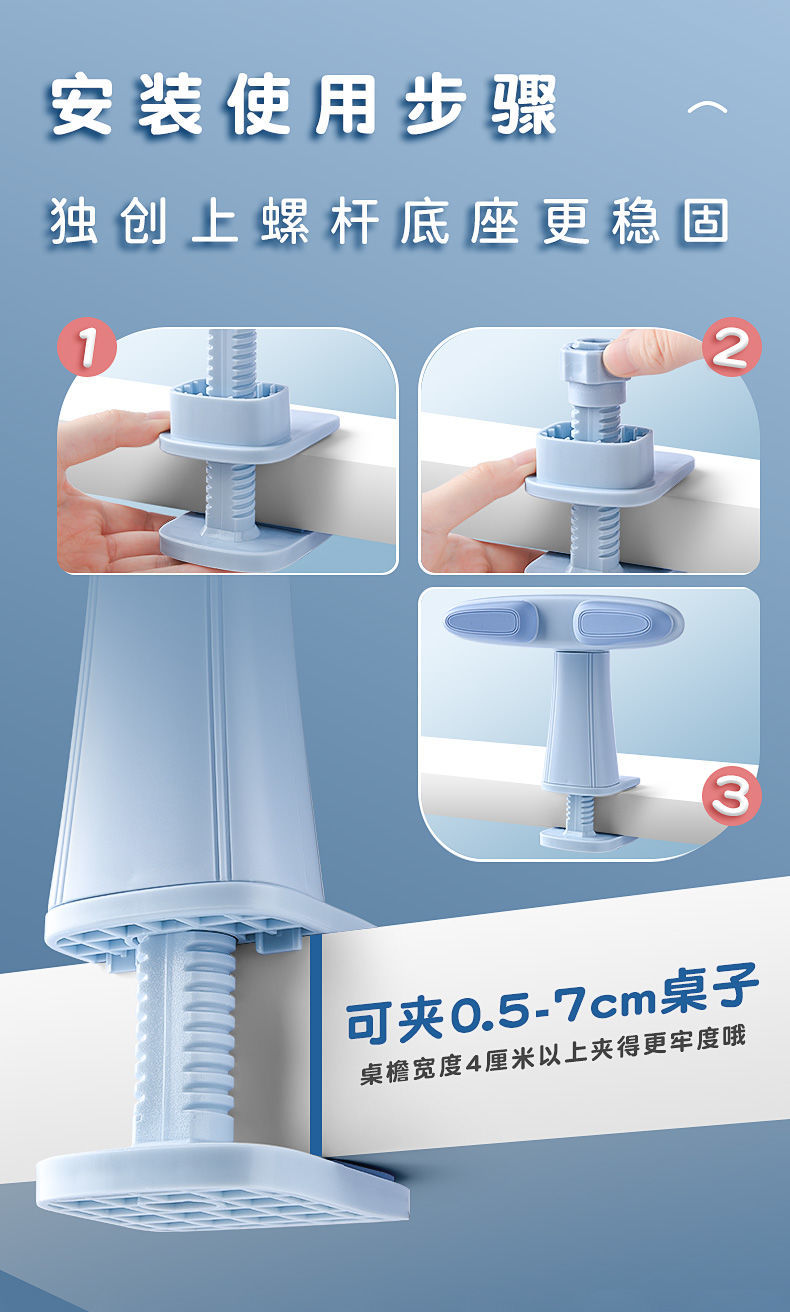 安装使用步骤

独创上螺杆底座更稳固

1

2

3

可夹0.5-7cm桌子

桌檐宽度4厘米以上夹得更牢度哦