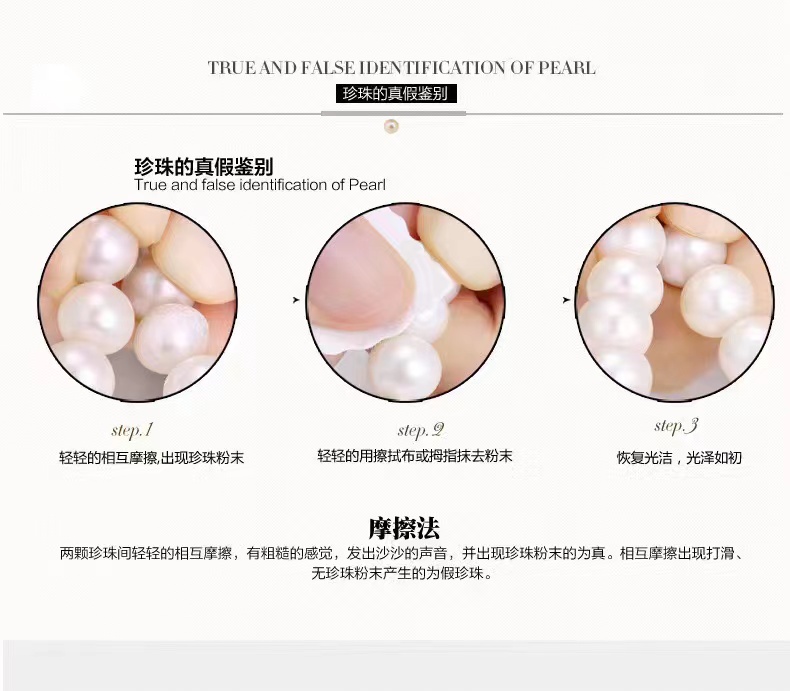 TRUE AND FALSE IDENTIFICATION OF PEARL
珍珠的真假鉴别

珍珠的真假鉴别
True and false identification of Pearl

step.1
轻轻的相互摩擦,出现珍珠粉末

step.2
轻轻的用擦拭布或拇指抹去粉末

step.3
恢复光洁，光泽如初

摩擦法
两颗珍珠间轻轻的相互摩擦，有粗糙的感觉，发出沙沙的声音，并出现珍珠粉末的为真。相互摩擦出现打滑、无珍珠粉末产生的为假珍珠。