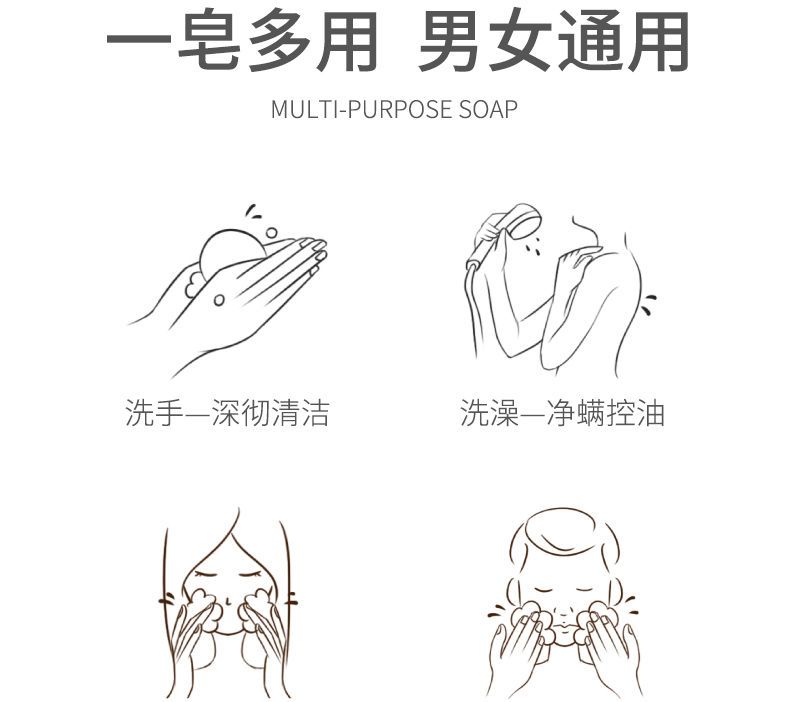 一皂多用 男女通用

MULTI-PURPOSE SOAP

洗手—深彻清洁

洗澡—净螨控油