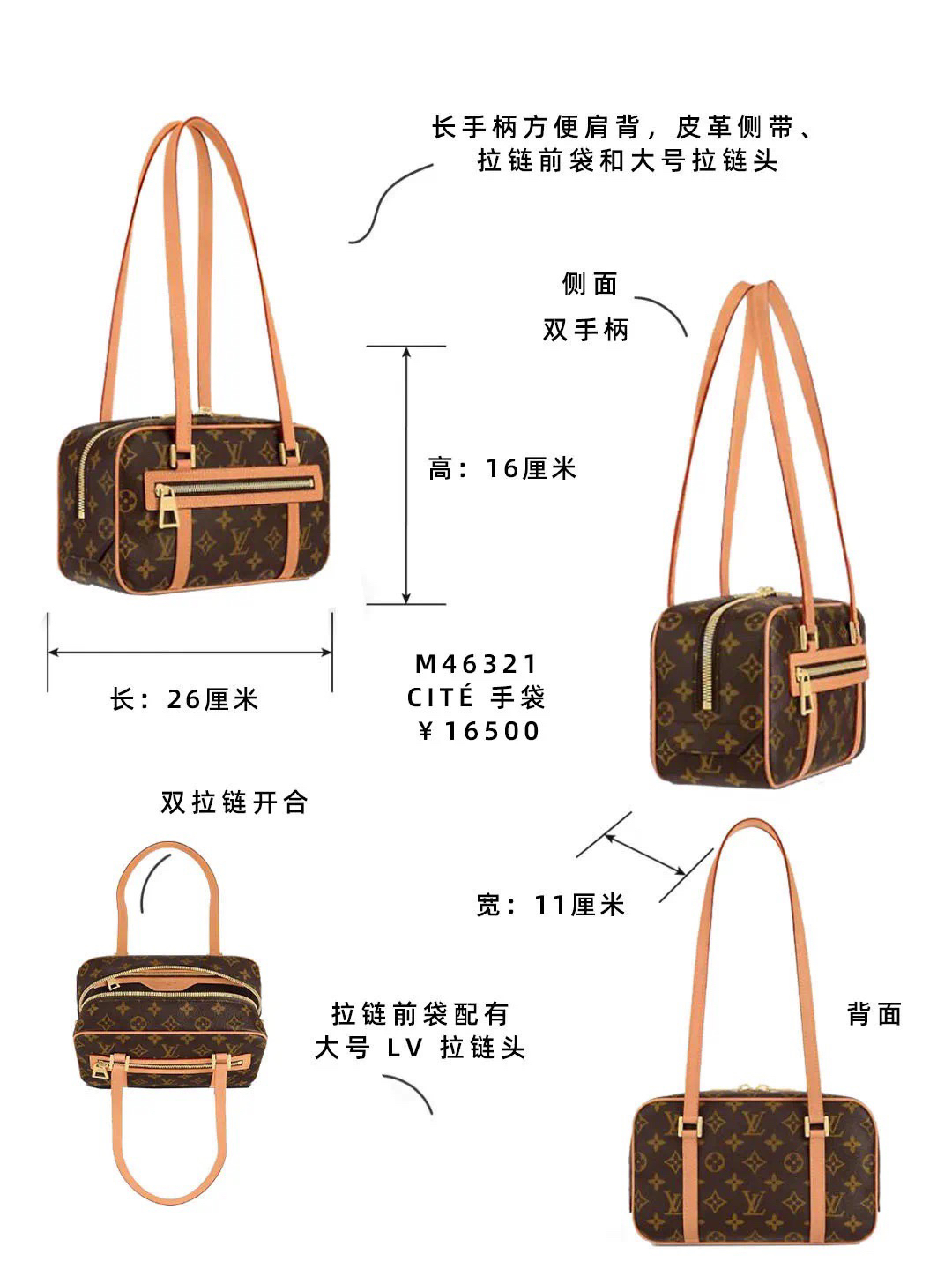 长手柄方便肩背，皮革侧带、拉链前袋和大号拉链头

侧面

双手柄

高：16厘米

长：26厘米

M46321
CITÉ 手袋
￥16500

双拉链开合

宽：11厘米

拉链前袋配有大号 LV 拉链头

背面