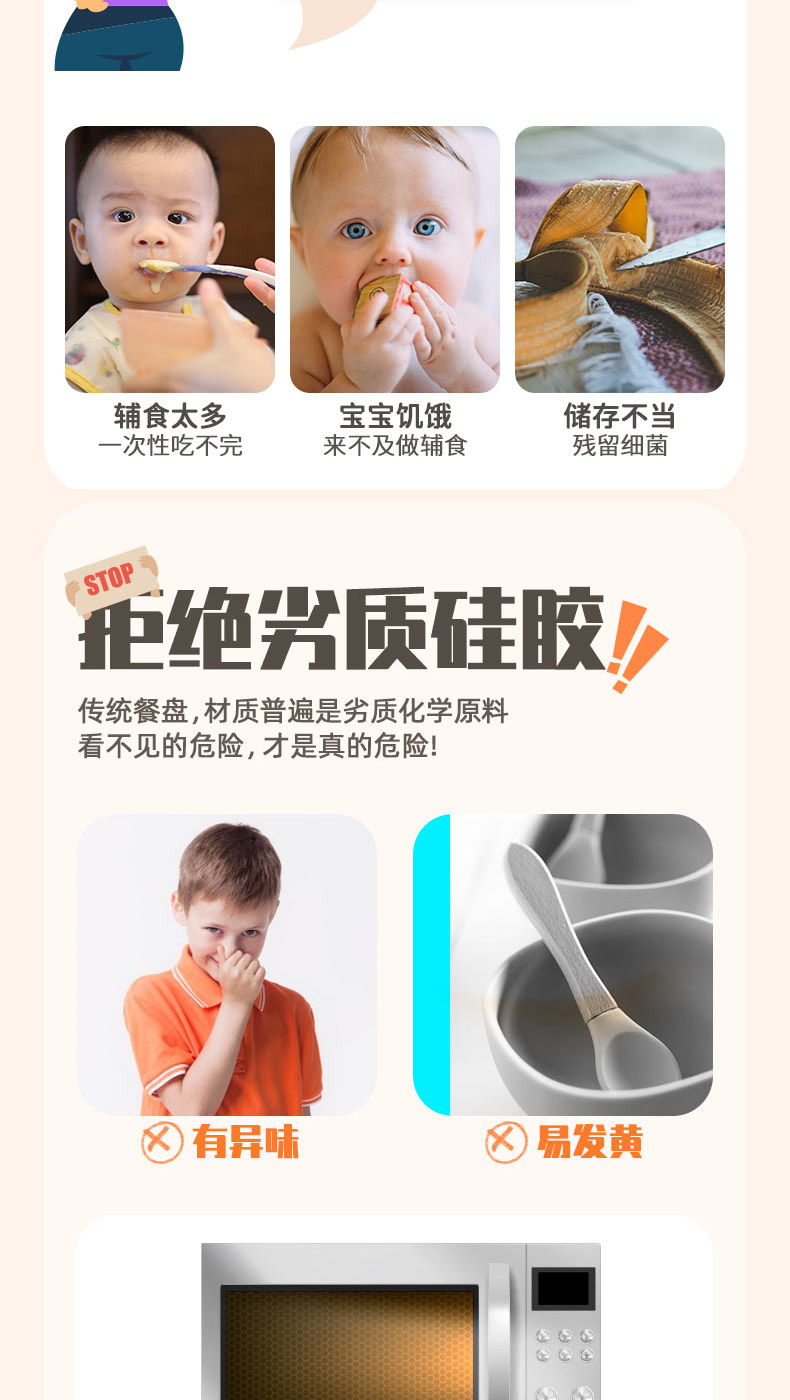 辅食太多
一次性吃不完

宝宝饥饿
来不及做辅食

储存不当
残留细菌

STOP

拒绝劣质硅胶!!

传统餐盘,材质普遍是劣质化学原料
看不见的危险,才是真的危险!

有异味

易发黄