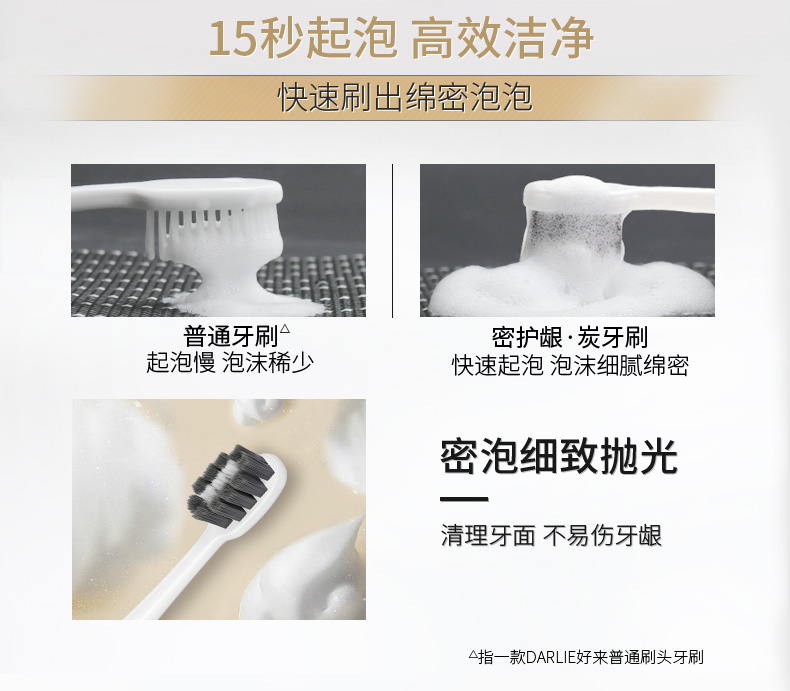 15秒起泡 高效洁净

快速刷出绵密泡泡

普通牙刷△
起泡慢 泡沫稀少

密护龈·炭牙刷
快速起泡 泡沫细腻绵密

密泡细致抛光

清理牙面 不易伤牙龈

△指一款DARLIE好来普通刷头牙刷