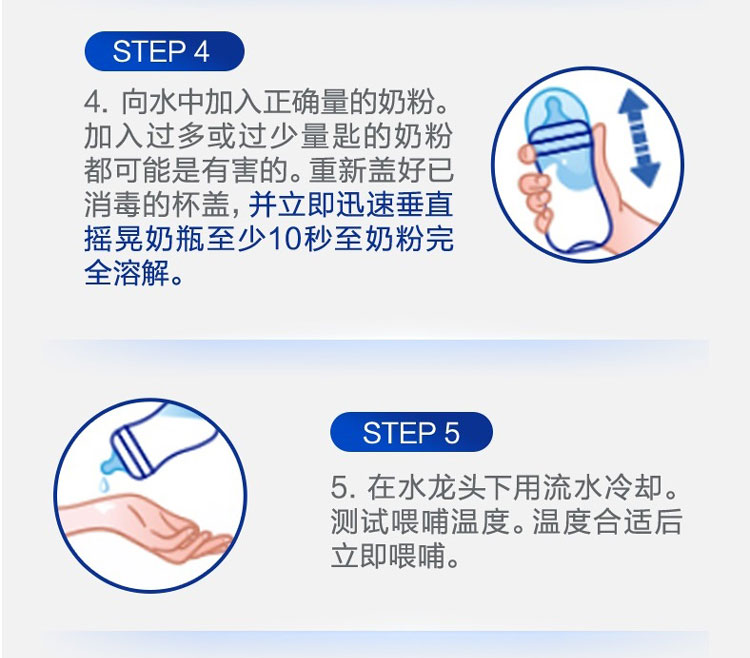 STEP 4

4. 向水中加入正确量的奶粉。加入过多或过少量匙的奶粉都可能是有害的。重新盖好已消毒的杯盖，并立即迅速垂直摇晃奶瓶至少10秒至奶粉完全溶解。

STEP 5

5. 在水龙头下用流水冷却。测试喂哺温度。温度合适后立即喂哺。