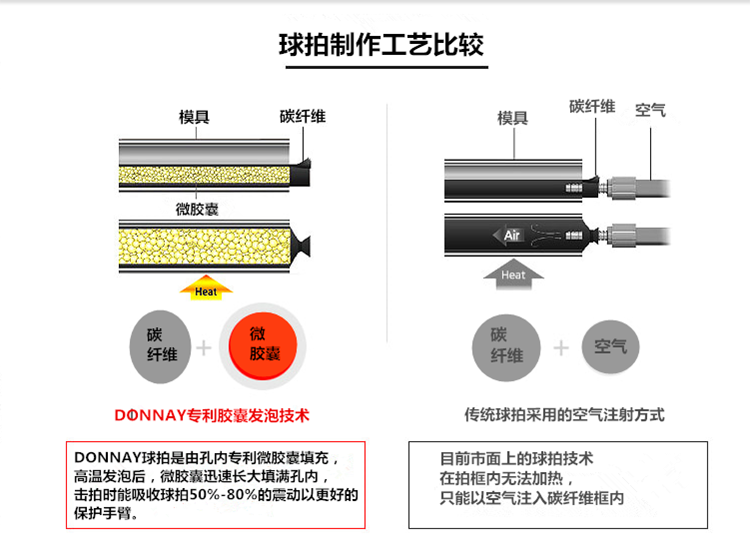 球拍制作工艺比较

模具

碳纤维

微胶囊

Heat

碳纤维

+

微胶囊

DONNAY专利胶囊发泡技术

DONNAY球拍是由孔内专利微胶囊填充，高温发泡后，微胶囊迅速长大填满孔内，击拍时能吸收球拍50%-80%的震动以更好的保护手臂。

模具

碳纤维

空气

Air

Heat

碳纤维

+

空气

传统球拍采用的空气注射方式

目前市面上的球拍技术
在拍框内无法加热，
只能以空气注入碳纤维框内