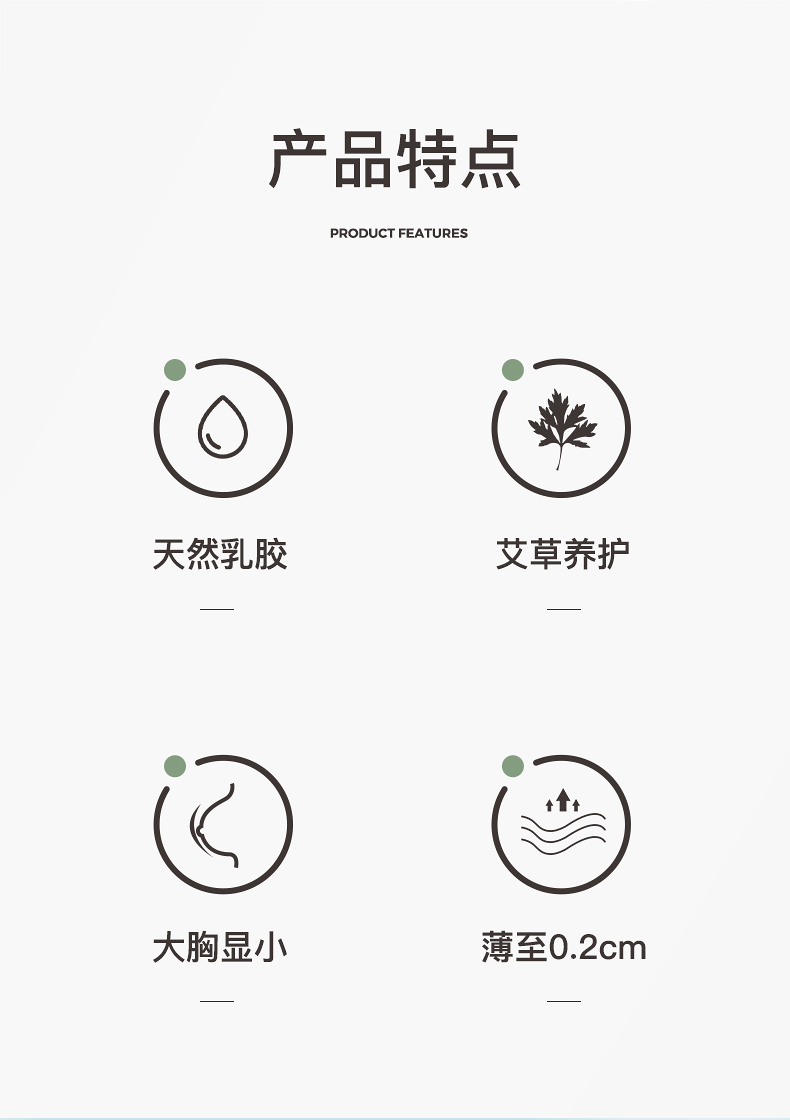 产品特点

PRODUCT FEATURES

天然乳胶

艾草养护

大胸显小

薄至0.2cm