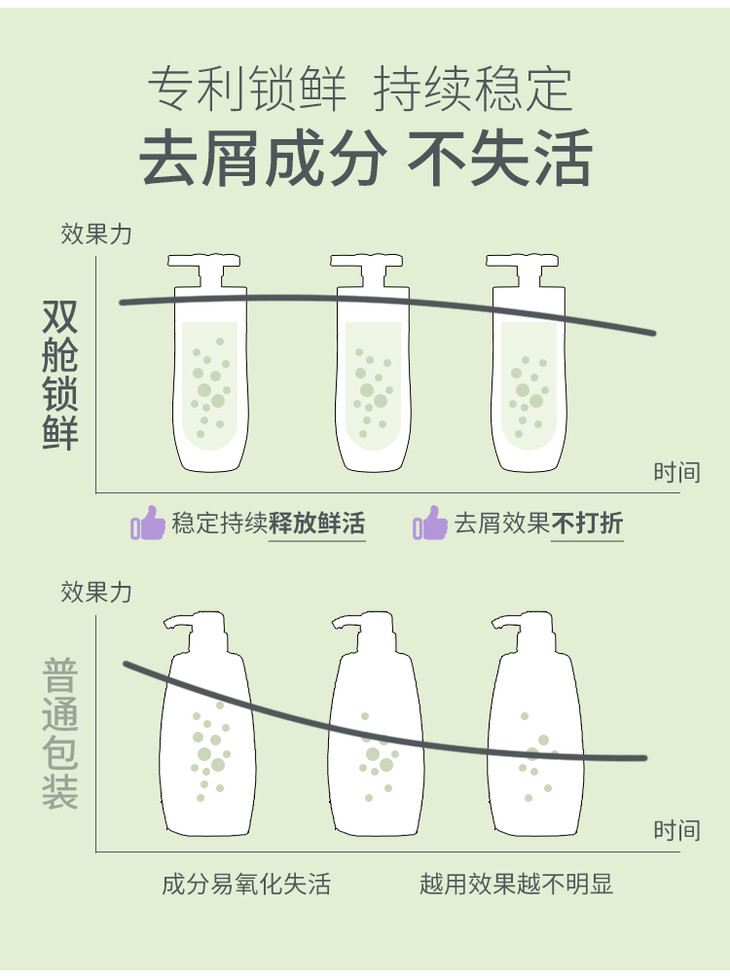 专利锁鲜 持续稳定
去屑成分 不失活

效果力
双舱锁鲜
时间

稳定持续释放鲜活
去屑效果不打折

效果力
普通包装
时间

成分易氧化失活
越用效果越不明显