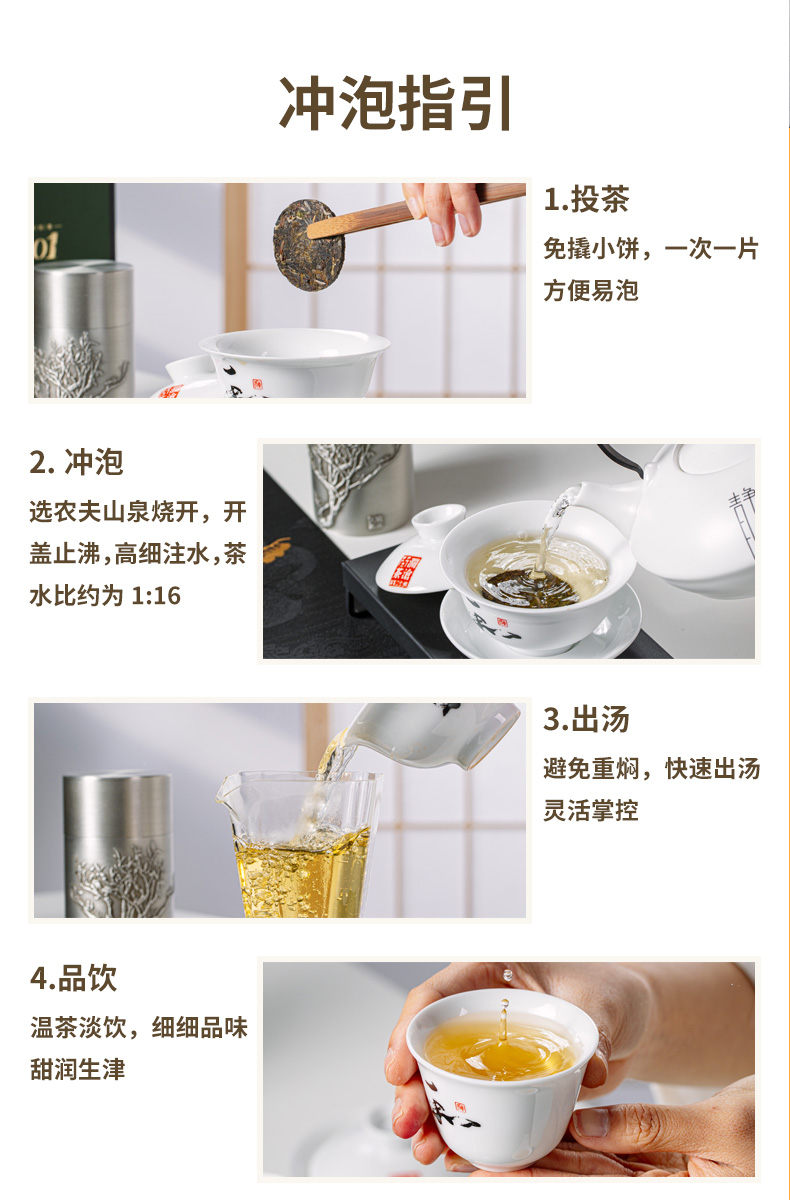 冲泡指引

1.投茶
免撬小饼，一次一片
方便易泡

2. 冲泡
选农夫山泉烧开，开盖止沸，高细注水，茶水比约为 1:16

3.出汤
避免重焖，快速出汤
灵活掌控

4.品饮
温茶淡饮，细细品味
甜润生津