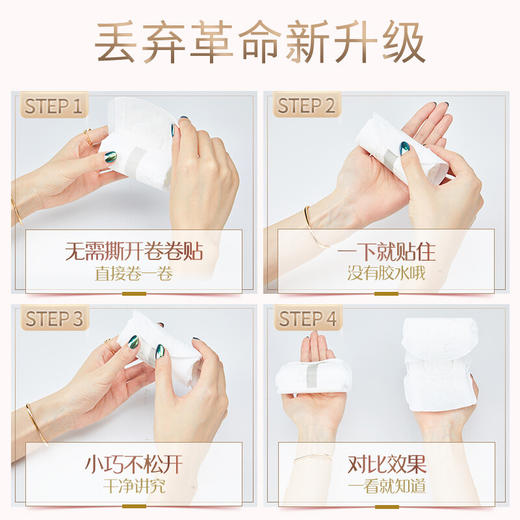 丢弃革命新升级

STEP 1

无需撕开卷卷贴
直接卷一卷

STEP 2

一下就贴住
没有胶水哦

STEP 3

小巧不松开
干净讲究

STEP 4

对比效果
一看就知道