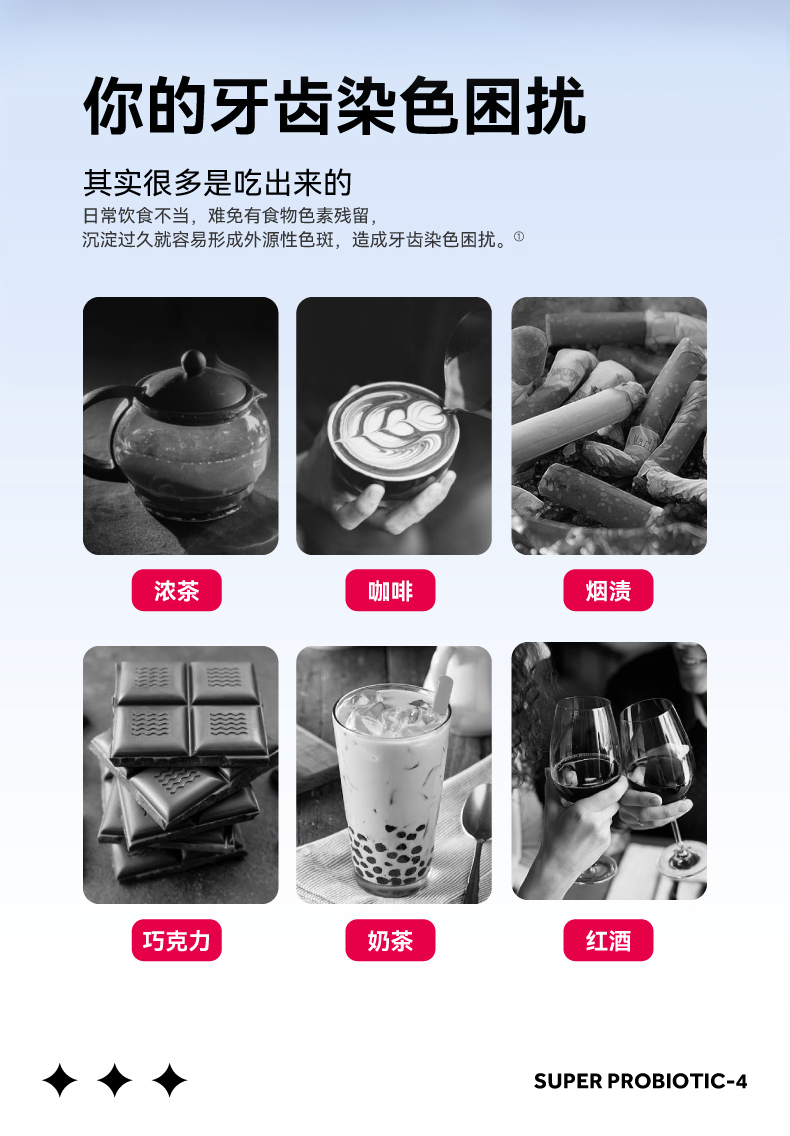 你的牙齿染色困扰

其实很多是吃出来的

日常饮食不当，难免有食物色素残留，
沉淀过久就容易形成外源性色斑，造成牙齿染色困扰。①

浓茶

咖啡

烟渍

巧克力

奶茶

红酒

SUPER PROBIOTIC-4