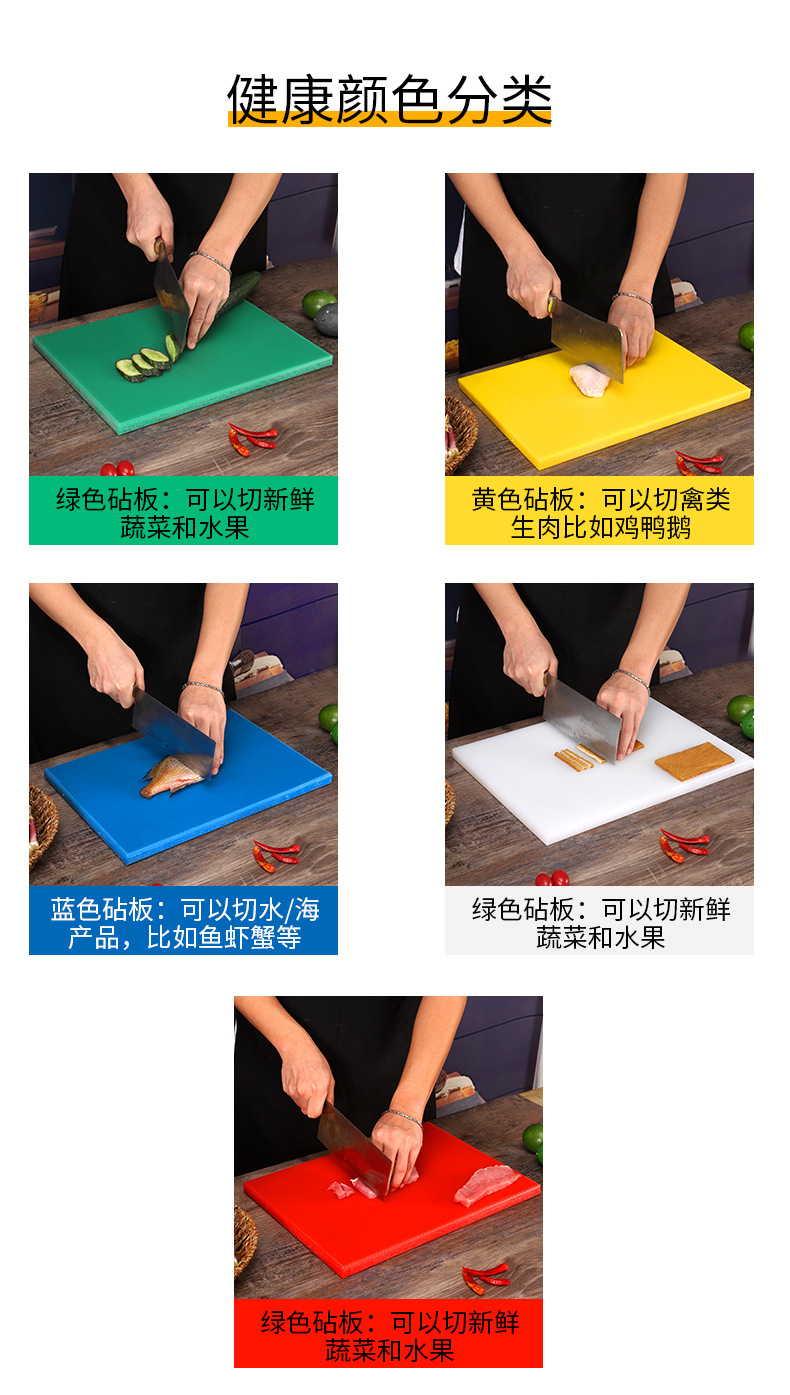 健康颜色分类

绿色砧板：可以切新鲜蔬菜和水果

黄色砧板：可以切禽类生肉比如鸡鸭鹅

蓝色砧板：可以切水/海产品，比如鱼虾蟹等

绿色砧板：可以切新鲜蔬菜和水果

绿色砧板：可以切新鲜蔬菜和水果