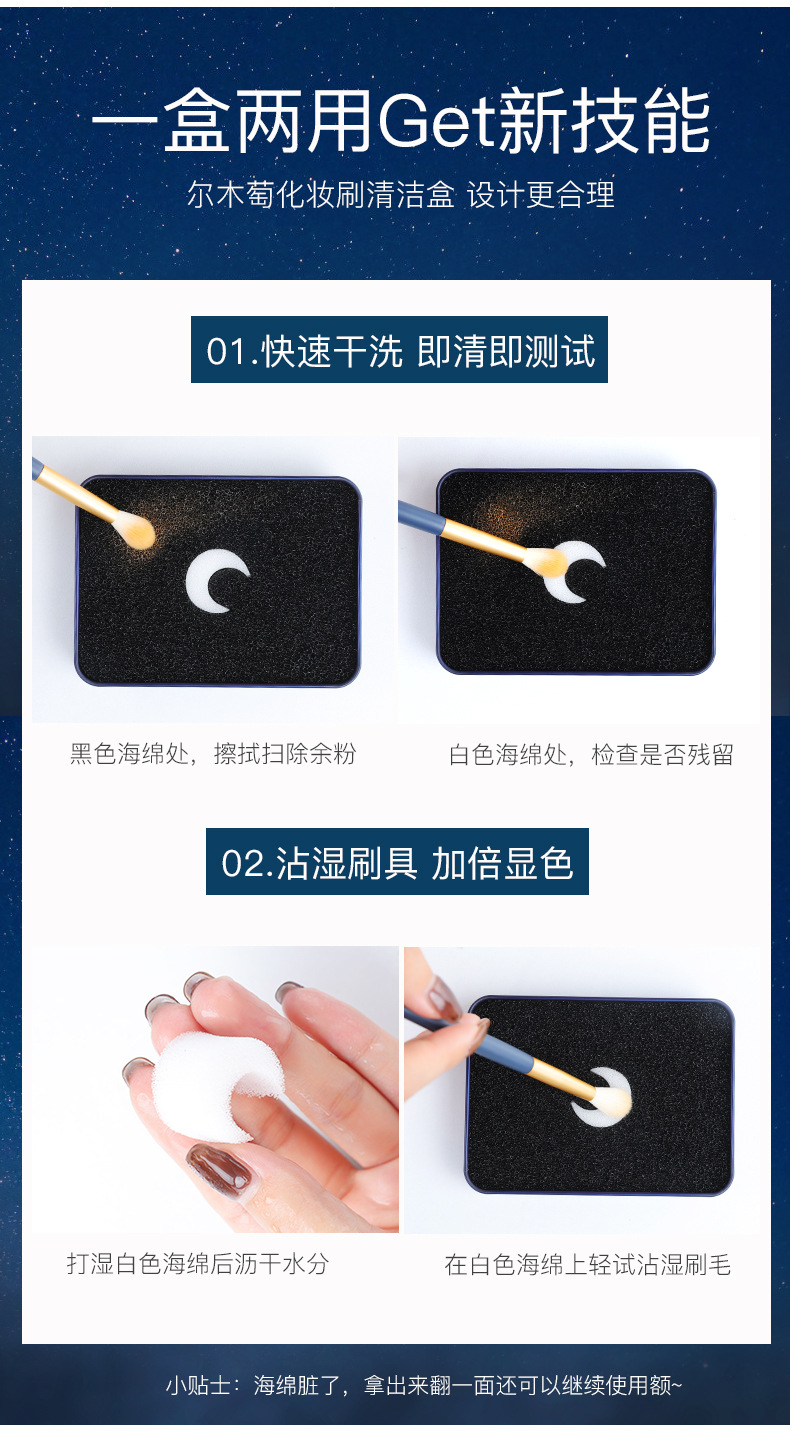 一盒两用Get新技能

尔木萄化妆刷清洁盒 设计更合理

01.快速干洗 即清即测试

黑色海绵处，擦拭扫除余粉

白色海绵处，检查是否残留

02.沾湿刷具 加倍显色

打湿白色海绵后沥干水分

在白色海绵上轻试沾湿刷毛

小贴士：海绵脏了，拿出来翻一面还可以继续使用额~