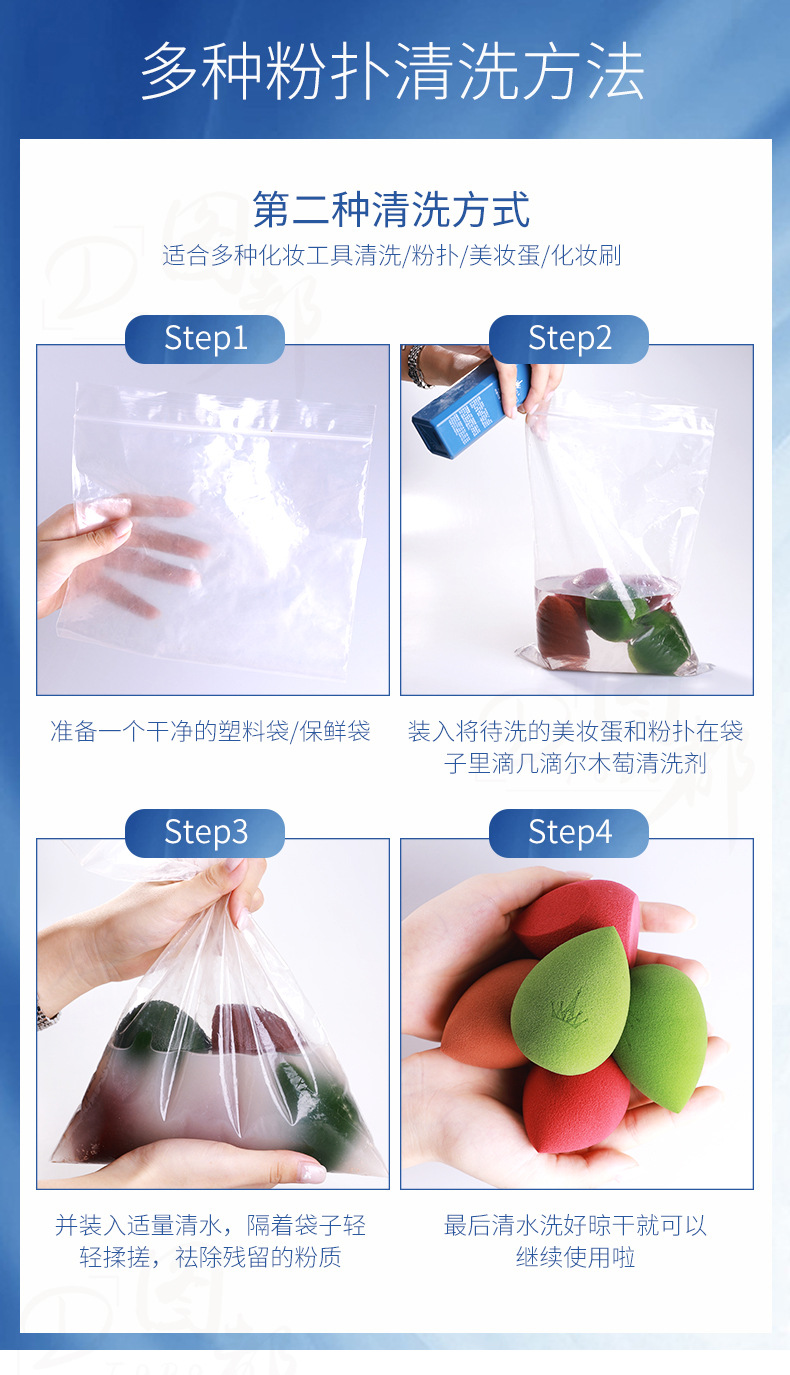 多种粉扑清洗方法

第二种清洗方式

适合多种化妆工具清洗/粉扑/美妆蛋/化妆刷

Step1

准备一个干净的塑料袋/保鲜袋

Step2

装入将待洗的美妆蛋和粉扑在袋子里滴几滴尔木萄清洗剂

Step3

并装入适量清水，隔着袋子轻轻揉搓，祛除残留的粉质

Step4

最后清水洗好晾干就可以继续使用啦