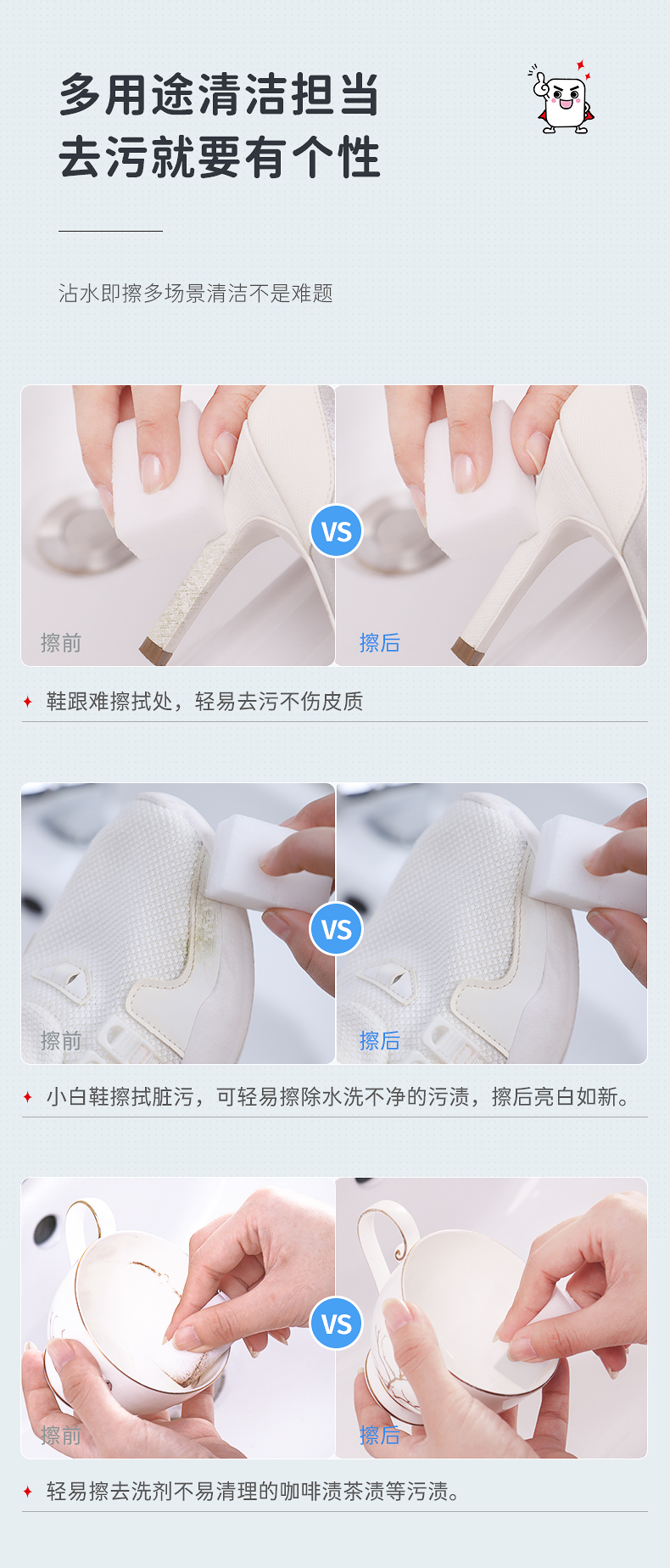 多用途清洁担当
去污就要有个性

沾水即擦多场景清洁不是难题

擦前

VS

擦后

鞋跟难擦拭处，轻易去污不伤皮质

擦前

VS

擦后

小白鞋擦拭脏污，可轻易擦除水洗不净的污渍，擦后亮白如新。

擦前

VS

擦后

轻易擦去洗剂不易清理的咖啡渍茶渍等污渍。