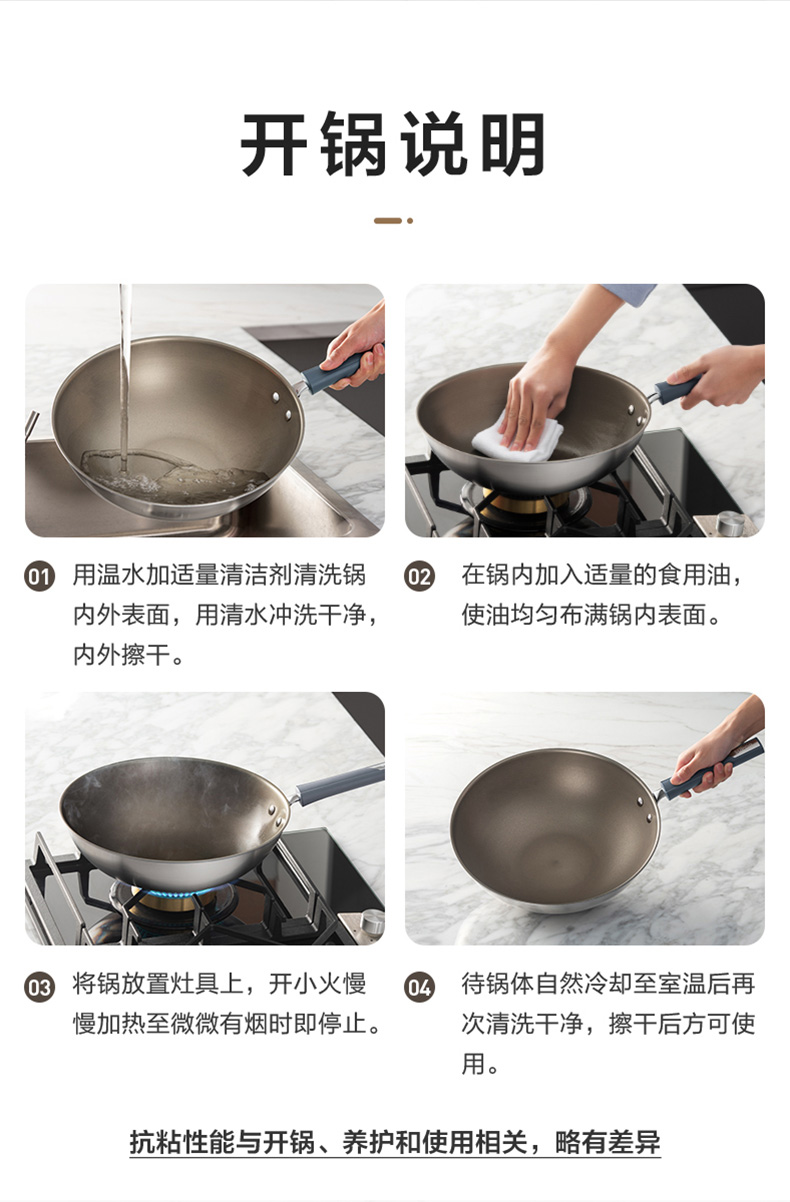 开锅说明

01 用温水加适量清洁剂清洗锅内外表面，用清水冲洗干净，内外擦干。

02 在锅内加入适量的食用油，使油均匀布满锅内表面。

03 将锅放置灶具上，开小火慢慢加热至微微有烟时即停止。

04 待锅体自然冷却至室温后再次清洗干净，擦干后方可使用。

抗粘性能与开锅、养护和使用相关，略有差异