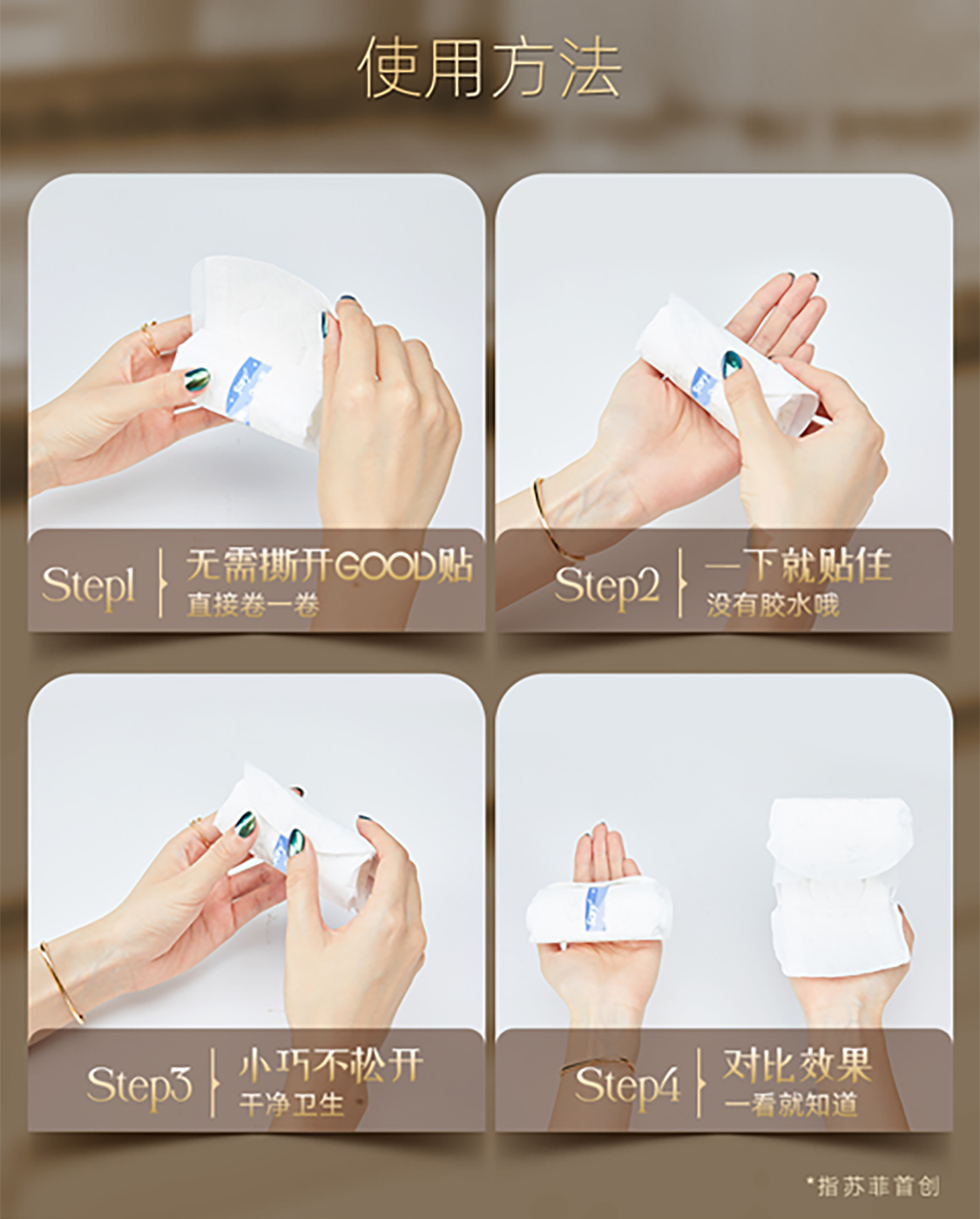 使用方法

Step1 无需撕开GOOD贴
直接卷一卷

Step2 一下就贴住
没有胶水哦

Step3 小巧不松开
干净卫生

Step4 对比效果
一看就知道

*指苏菲首创