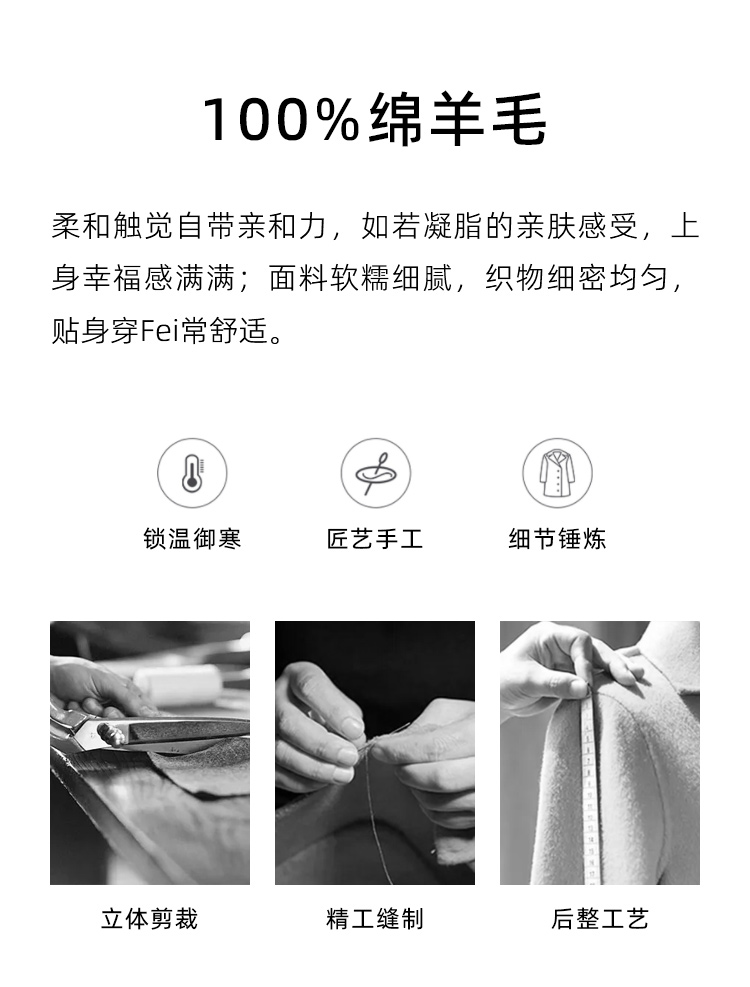 100%绵羊毛

柔和触觉自带亲和力，如若凝脂的亲肤感受，上身幸福感满满；面料软糯细腻，织物细密均匀，贴身穿Fei常舒适。

锁温御寒

匠艺手工

细节锤炼

立体剪裁

精工缝制

后整工艺