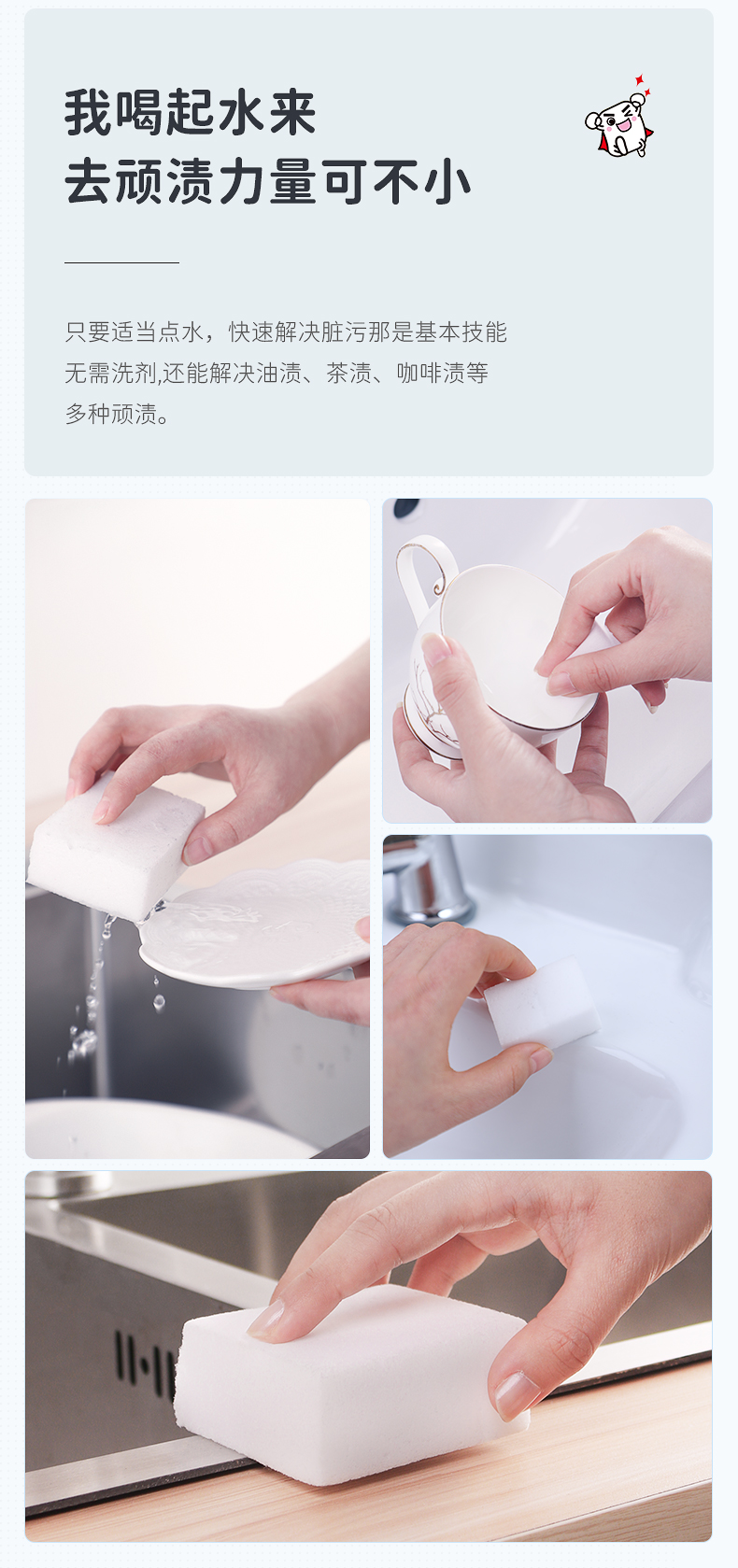 我喝起水来
去顽渍力量可不小

只要适当点水，快速解决脏污那是基本技能
无需洗剂,还能解决油渍、茶渍、咖啡渍等
多种顽渍。