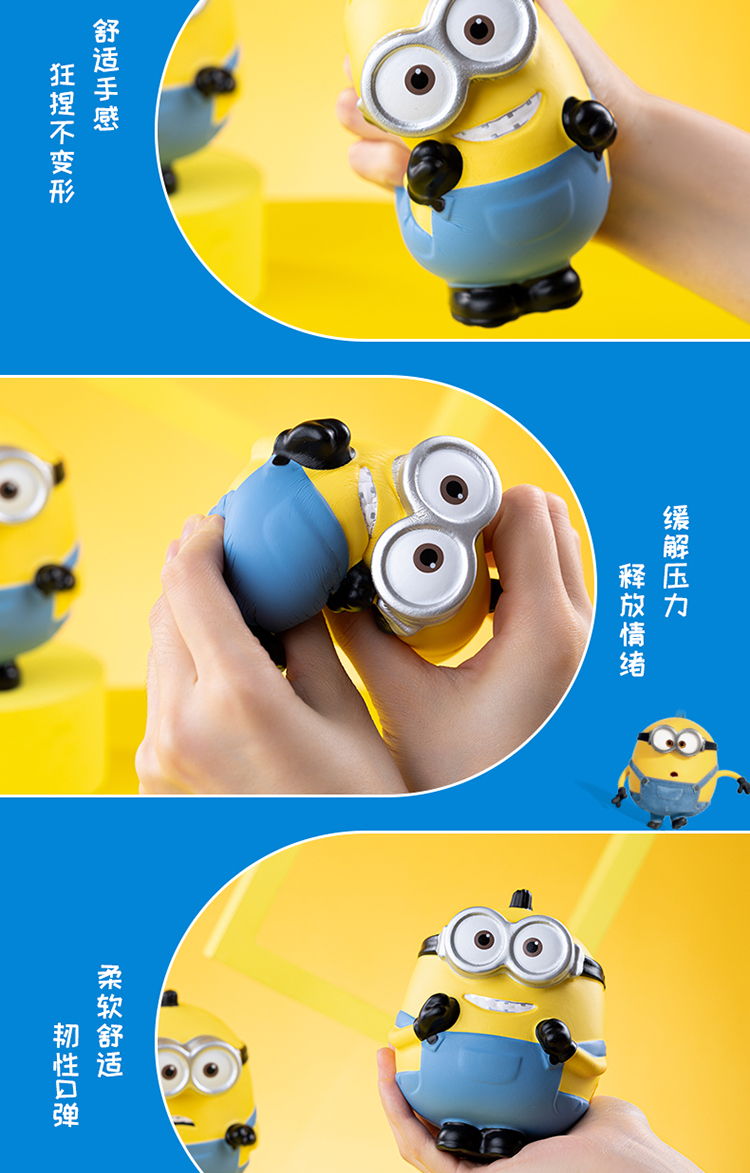 舒适手感
狂捏不变形

缓解压力
释放情绪

柔软舒适
韧性Q弹