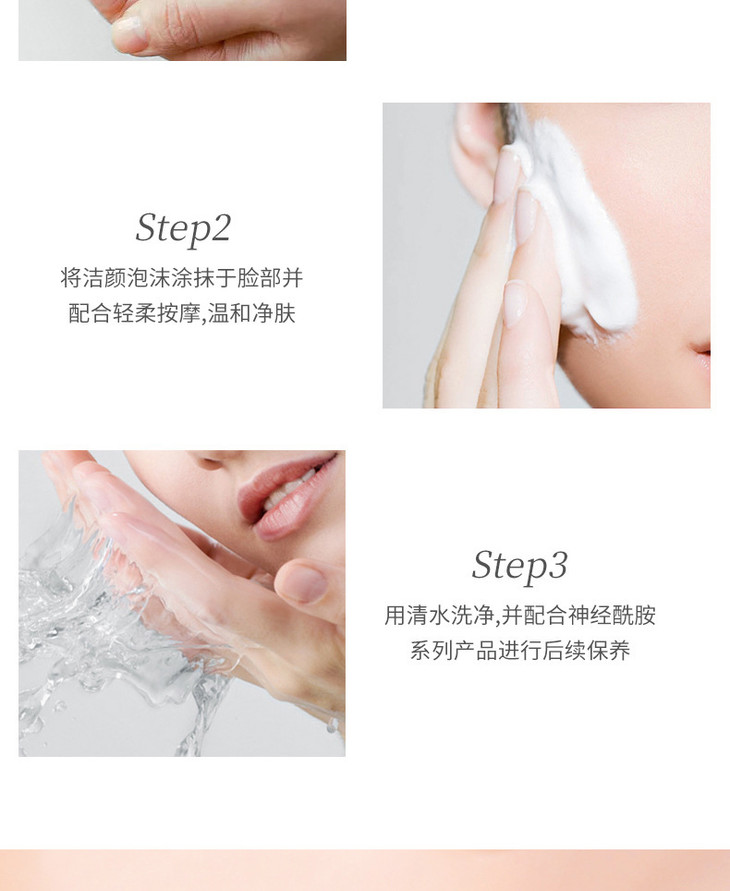 Step2

将洁颜泡沫涂抹于脸部并配合轻柔按摩,温和净肤

Step3

用清水洗净,并配合神经酰胺系列产品进行后续保养