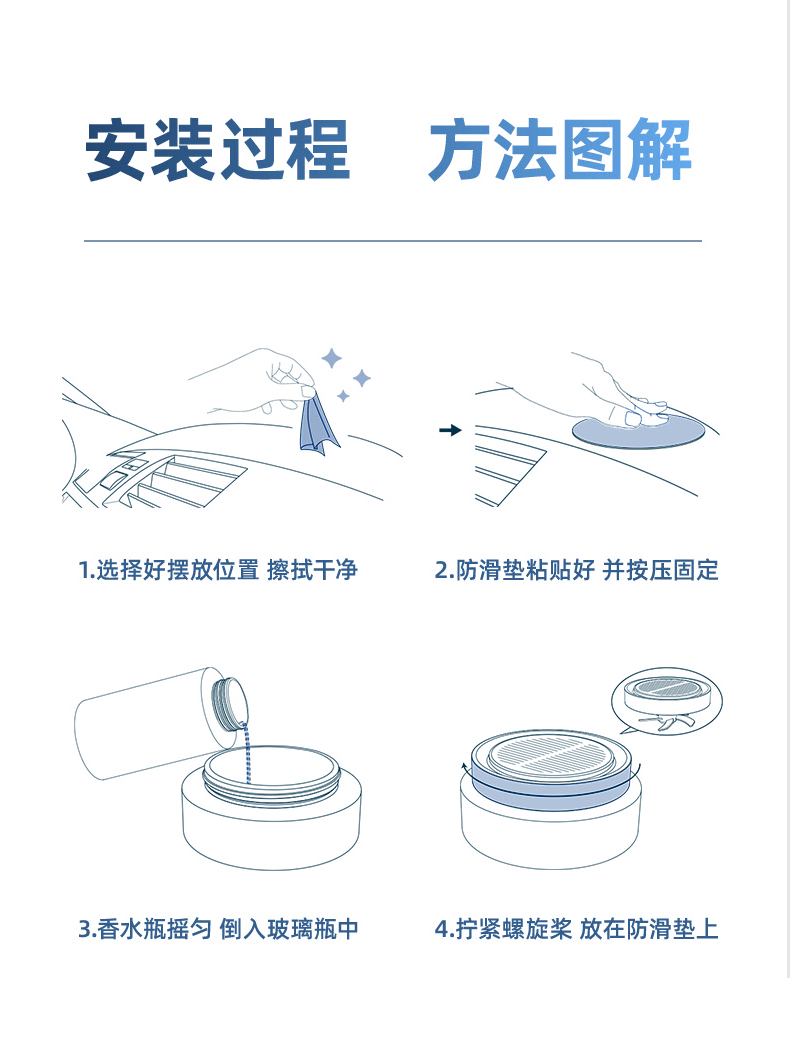 安装过程 方法图解

1.选择好摆放位置 擦拭干净

2.防滑垫粘贴好 并按压固定

3.香水瓶摇匀 倒入玻璃瓶中

4.拧紧螺旋桨 放在防滑垫上