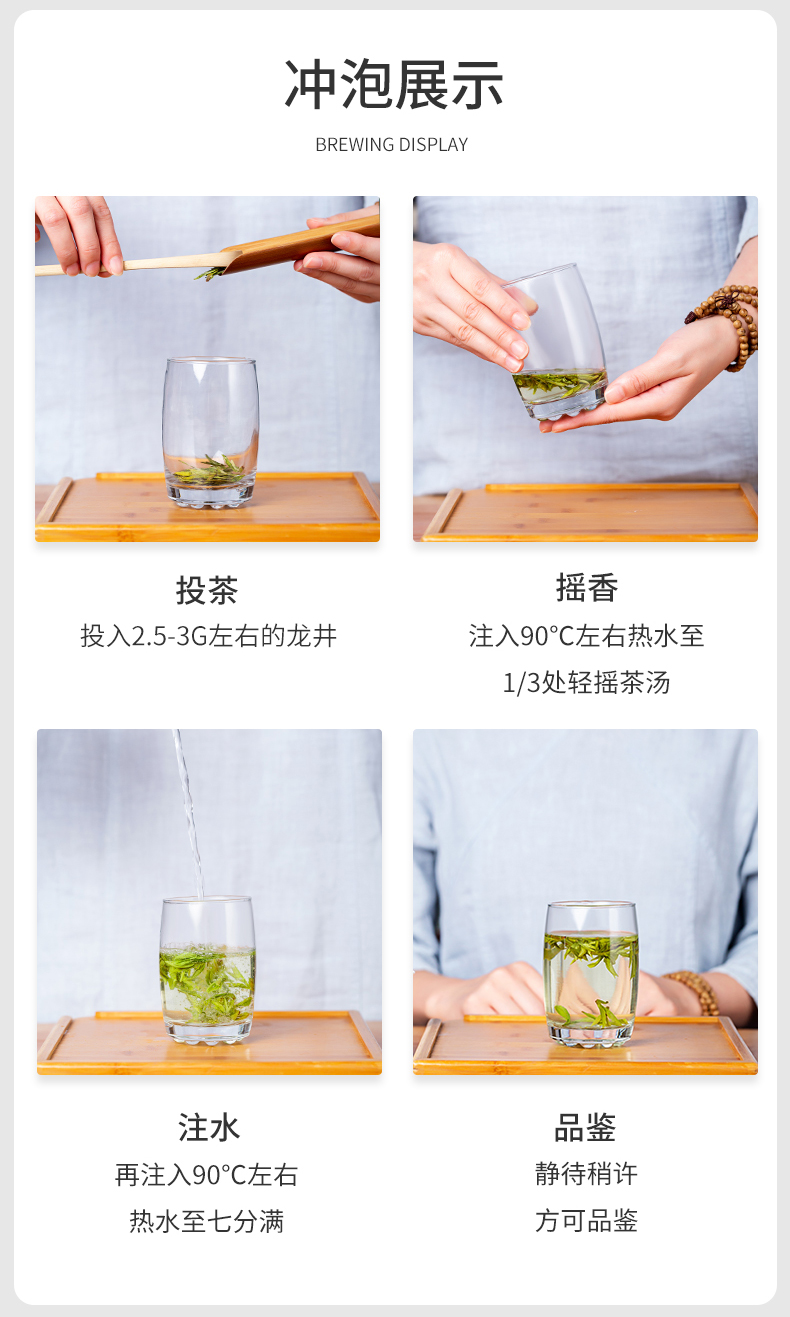 冲泡展示

BREWING DISPLAY

投茶

投入2.5-3G左右的龙井

摇香

注入90°C左右热水至1/3处轻摇茶汤

注水

再注入90°C左右热水至七分满

品鉴

静待稍许方可品鉴