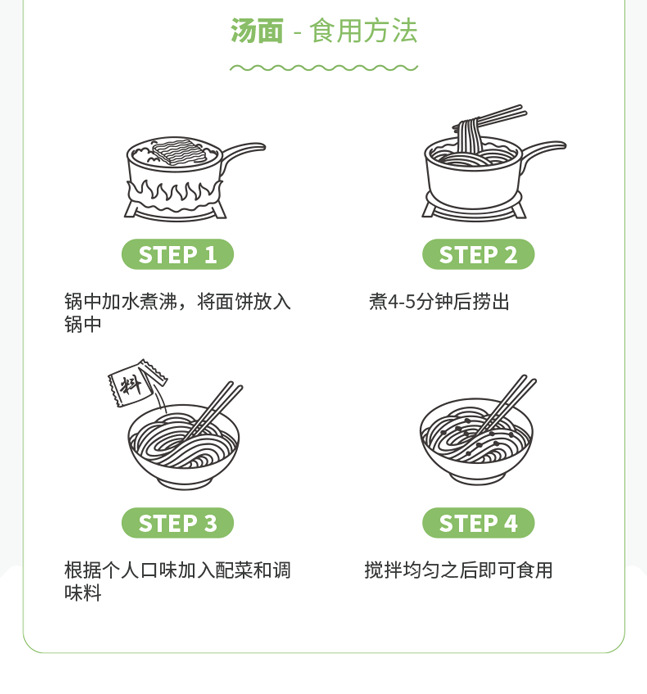 汤面 - 食用方法

STEP 1

锅中加水煮沸，将面饼放入锅中

STEP 2

煮4-5分钟后捞出

料

STEP 3

根据个人口味加入配菜和调味料

STEP 4

搅拌均匀之后即可食用