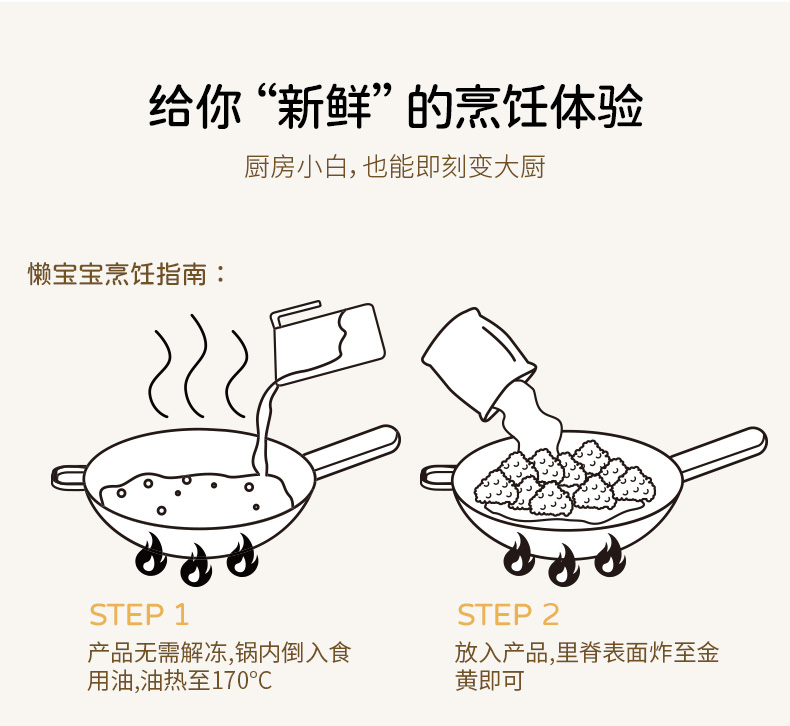 给你“新鲜”的烹饪体验

厨房小白，也能即刻变大厨

懒宝宝烹饪指南：

STEP 1

产品无需解冻，锅内倒入食用油，油热至170°C

STEP 2

放入产品，里脊表面炸至金黄即可