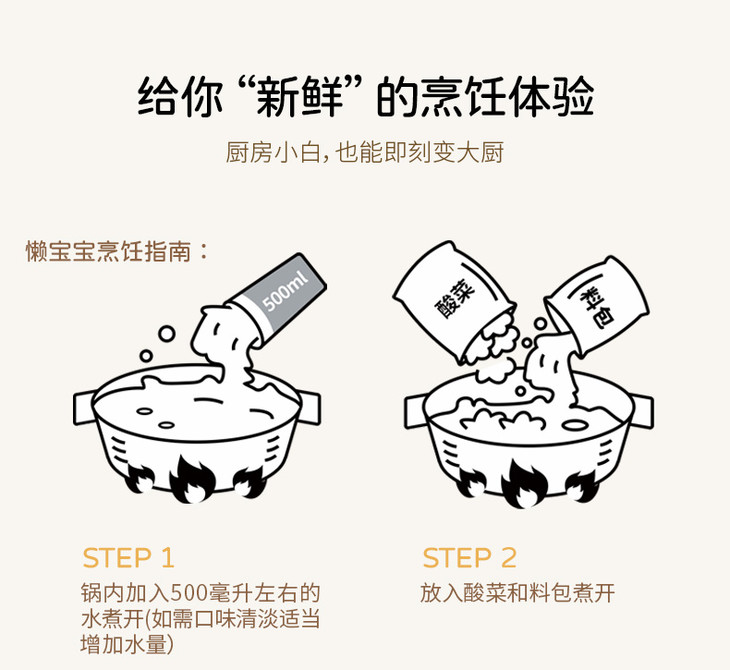 给你“新鲜”的烹饪体验

厨房小白，也能即刻变大厨

懒宝宝烹饪指南：

500ml

酸菜

料包

STEP 1

锅内加入500毫升左右的水煮开(如需口味清淡适当增加水量)

STEP 2

放入酸菜和料包煮开