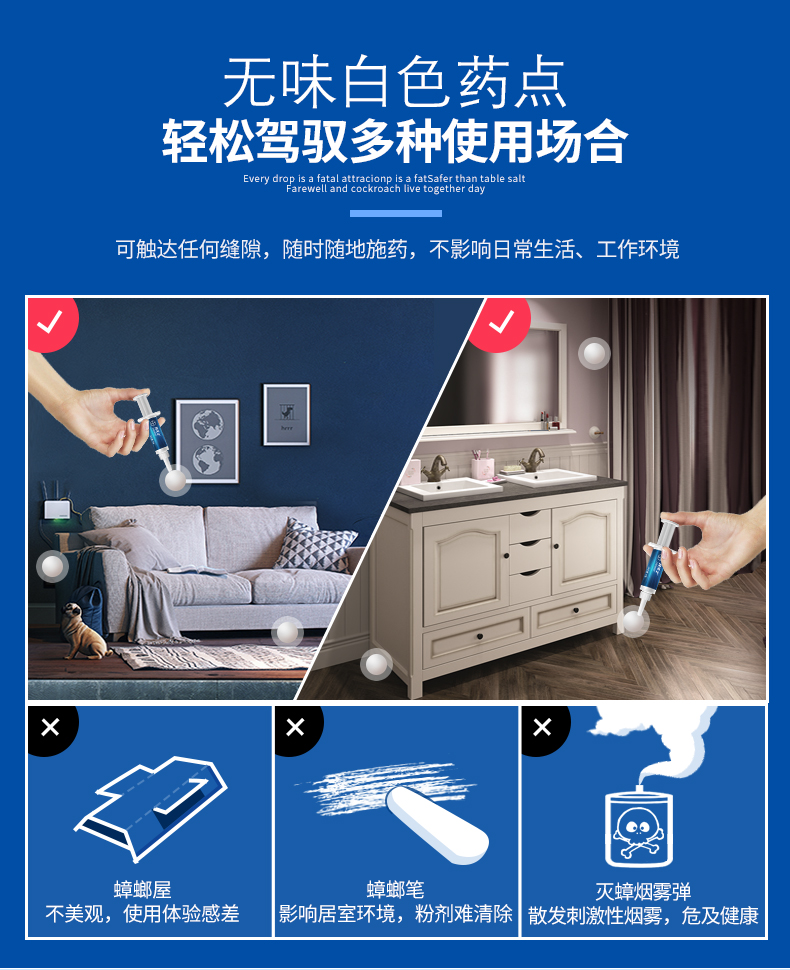 无味白色药点
轻松驾驭多种使用场合

Every drop is a fatal attracionp is a fatSafer than table salt
Farewell and cockroach live together day

可触达任何缝隙，随时随地施药，不影响日常生活、工作环境

蟑螂屋
不美观，使用体验感差

蟑螂笔
影响居室环境，粉剂难清除

灭蟑烟雾弹
散发刺激性烟雾，危及健康