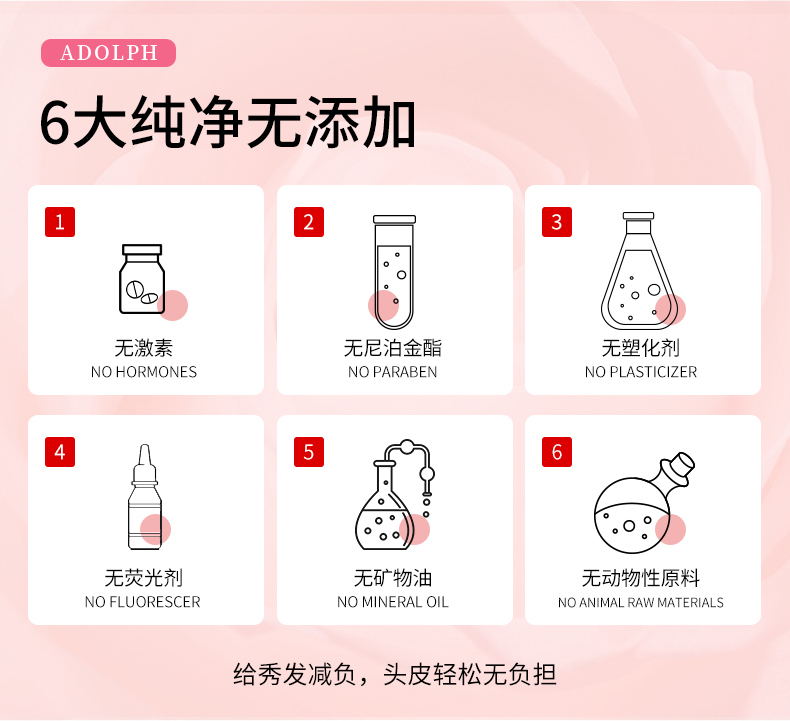 ADOLPH

6大纯净无添加

1
无激素
NO HORMONES

2
无尼泊金酯
NO PARABEN

3
无塑化剂
NO PLASTICIZER

4
无荧光剂
NO FLUORESCER

5
无矿物油
NO MINERAL OIL

6
无动物性原料
NO ANIMAL RAW MATERIALS

给秀发减负，头皮轻松无负担