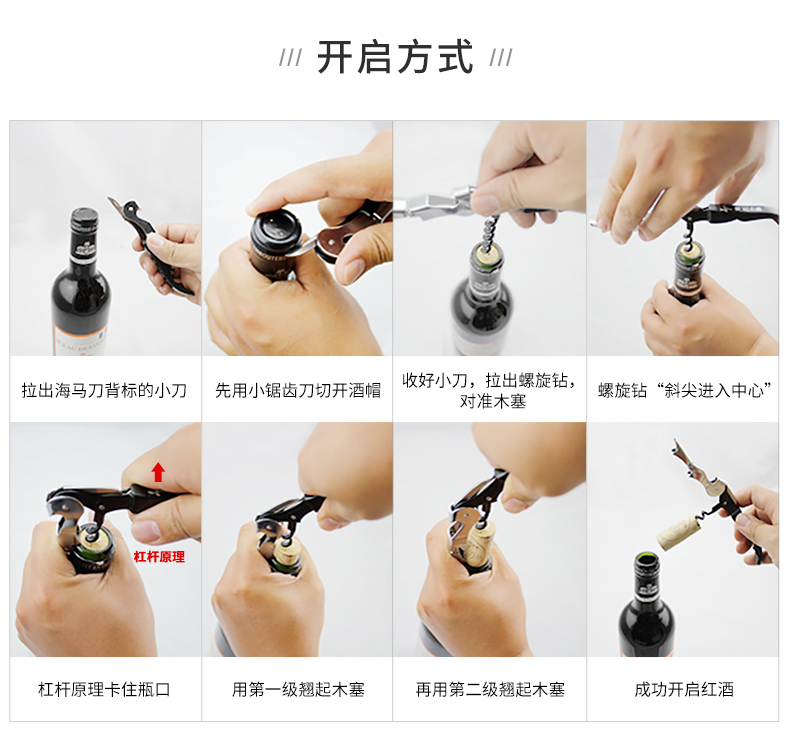 /// 开启方式 ///

拉出海马刀背标的小刀

先用小锯齿刀切开酒帽

收好小刀，拉出螺旋钻，对准木塞

螺旋钻“斜尖进入中心”

杠杆原理

杠杆原理卡住瓶口

用第一级翘起木塞

再用第二级翘起木塞

成功开启红酒