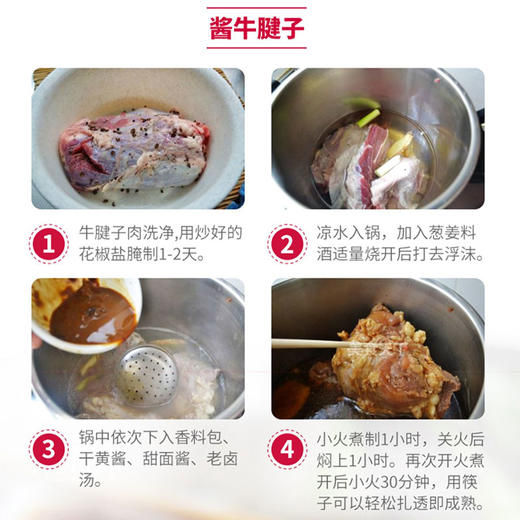 酱牛腱子

1 牛腱子肉洗净,用炒好的花椒盐腌制1-2天。

2 凉水入锅，加入葱姜料酒适量烧开后打去浮沫。

3 锅中依次下入香料包、干黄酱、甜面酱、老卤汤。

4 小火煮制1小时，关火后焖上1小时。再次开火煮开后小火30分钟，用筷子可以轻松扎透即成熟。