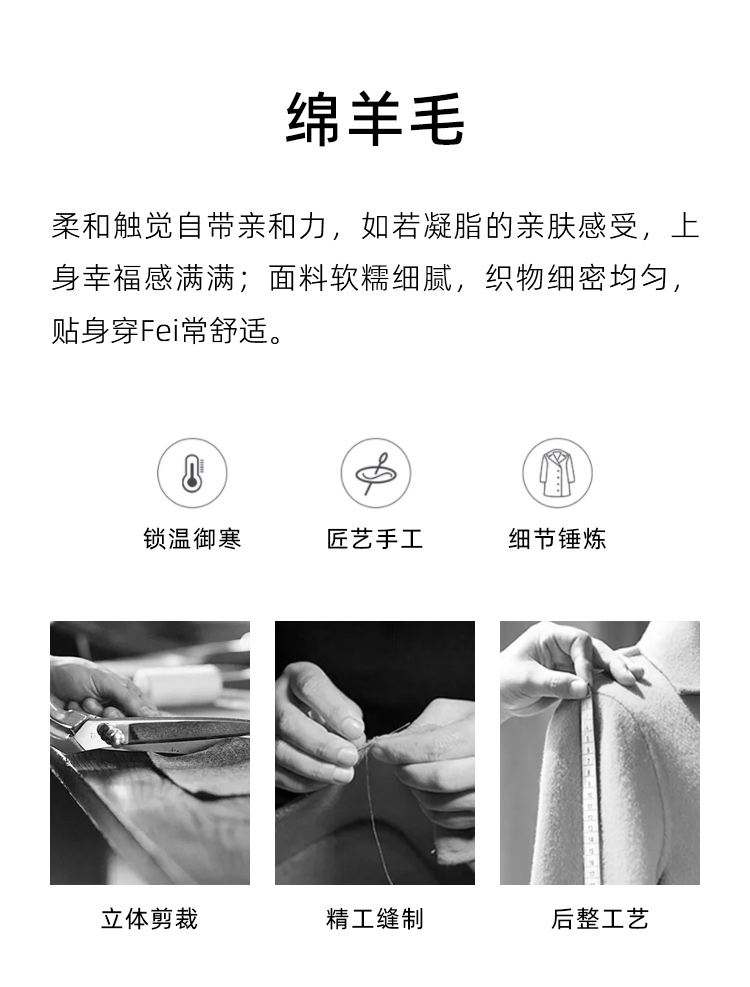 绵羊毛

柔和触觉自带亲和力，如若凝脂的亲肤感受，上身幸福感满满；面料软糯细腻，织物细密均匀，贴身穿Fei常舒适。

锁温御寒

匠艺手工

细节锤炼

立体剪裁

精工缝制

后整工艺