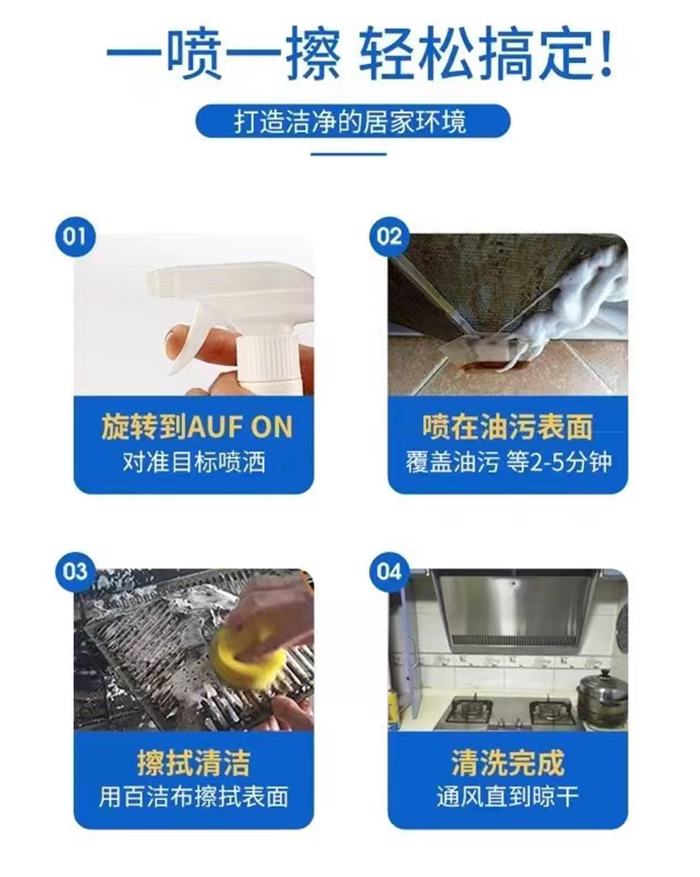 一喷一擦 轻松搞定!

打造洁净的居家环境

01

旋转到AUF ON
对准目标喷洒

02

喷在油污表面
覆盖油污 等2-5分钟

03

擦拭清洁
用百洁布擦拭表面

04

清洗完成
通风直到晾干