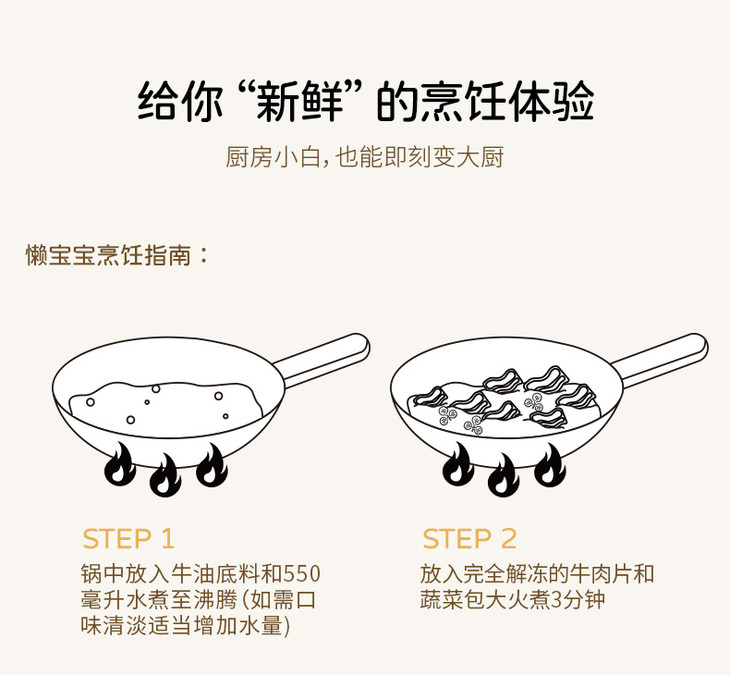 给你“新鲜”的烹饪体验

厨房小白，也能即刻变大厨

懒宝宝烹饪指南：

STEP 1
锅中放入牛油底料和550毫升水煮至沸腾(如需口味清淡适当增加水量)

STEP 2
放入完全解冻的牛肉片和蔬菜包大火煮3分钟